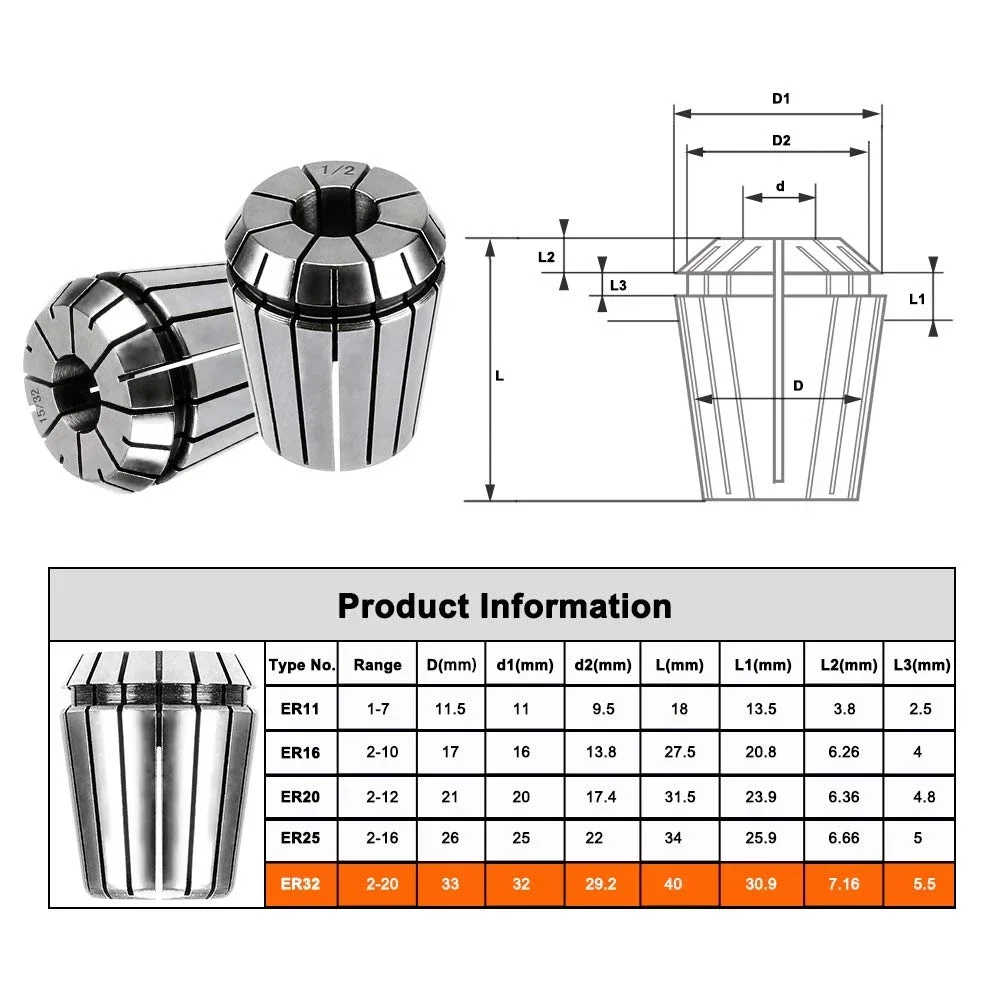 1/2

15/32

D1

D2

d

L2

L3

L1

L

D

Product Information

| Type No. | Range | D(mm) | d1(mm) | d2(mm) | L(mm) | L1(mm) | L2(mm) | L3(mm) |
|---|---|---|---|---|---|---|---|---|
| ER11 | 1-7 | 11.5 | 11 | 9.5 | 18 | 13.5 | 3.8 | 2.5 |
| ER16 | 2-10 | 17 | 16 | 13.8 | 27.5 | 20.8 | 6.26 | 4 |
| ER20 | 2-12 | 21 | 20 | 17.4 | 31.5 | 23.9 | 6.36 | 4.8 |
| ER25 | 2-16 | 26 | 25 | 22 | 34 | 25.9 | 6.66 | 5 |
| ER32 | 2-20 | 33 | 32 | 29.2 | 40 | 30.9 | 7.16 | 5.5 |