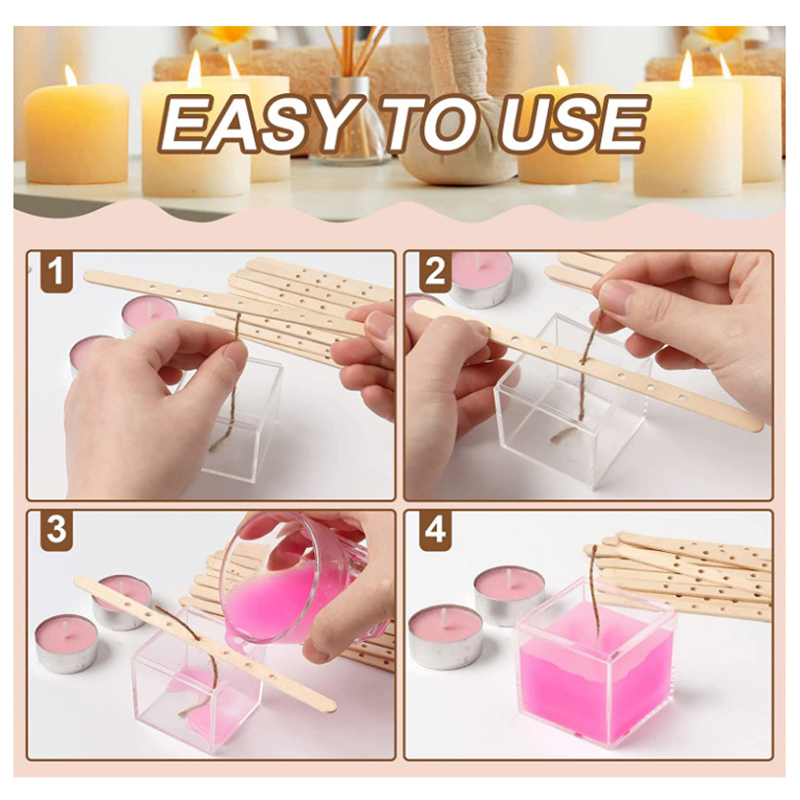 EASY TO USE

1

2

3

4