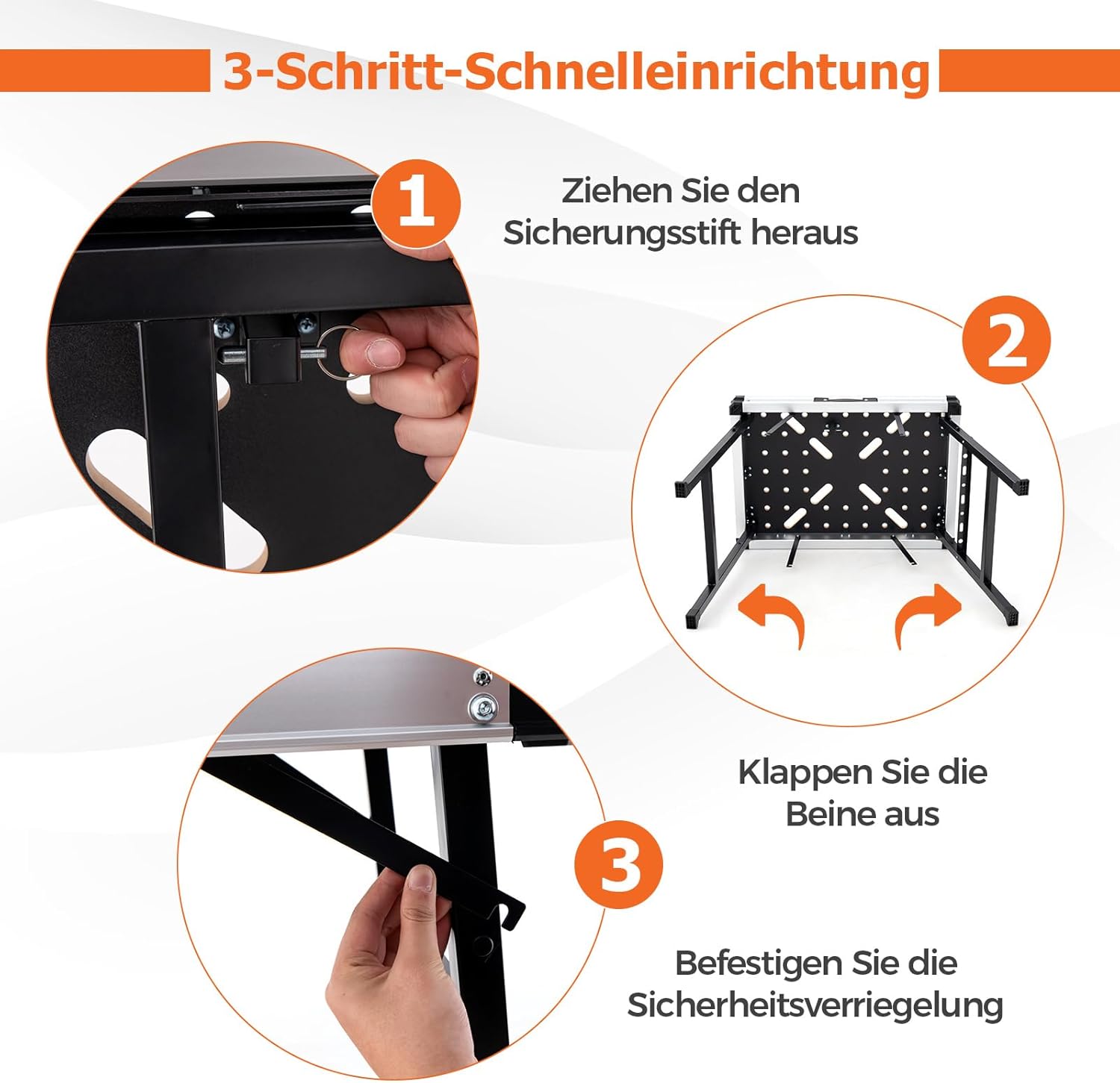 3-Schritt-Schnelleinrichtung

1

Ziehen Sie den Sicherungsstift heraus

2

Klappen Sie die Beine aus

3

Befestigen Sie die Sicherheitsverriegelung