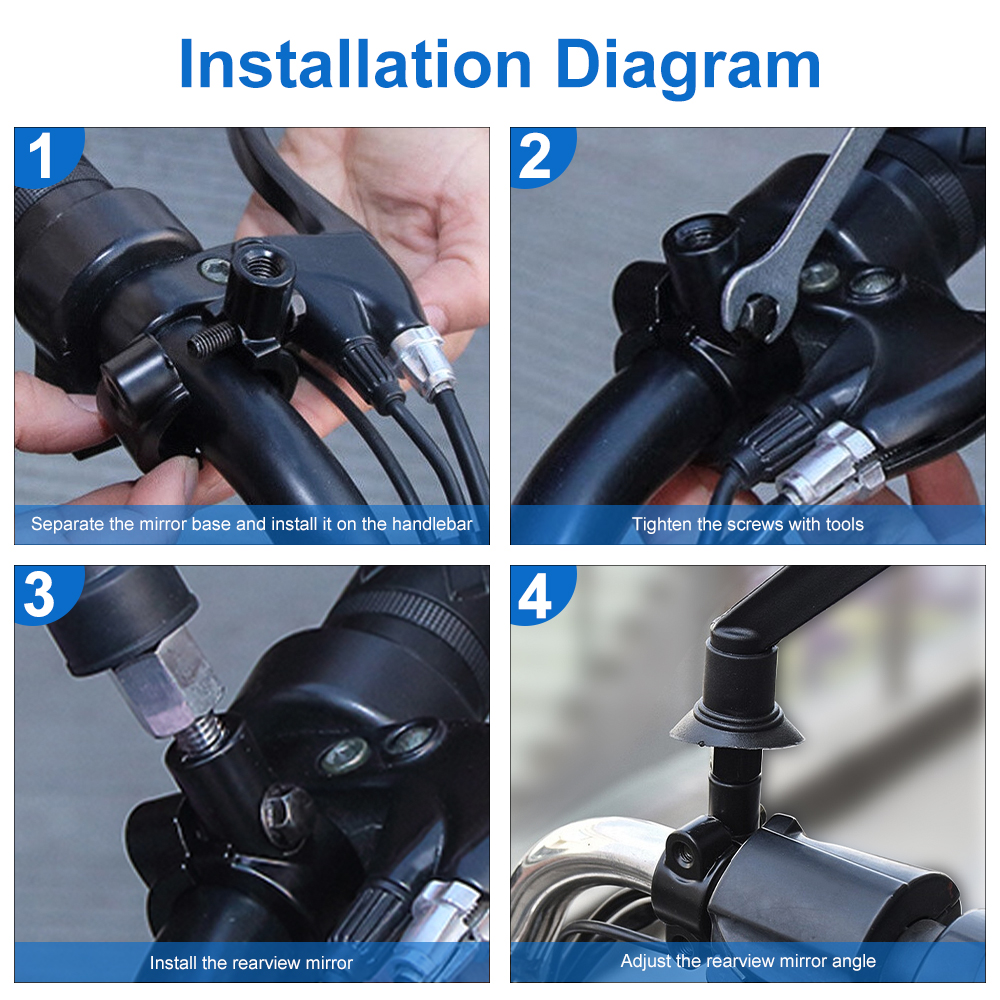 Installation Diagram

1

Separate the mirror base and install it on the handlebar

2

Tighten the screws with tools

3

Install the rearview mirror

4

Adjust the rearview mirror angle