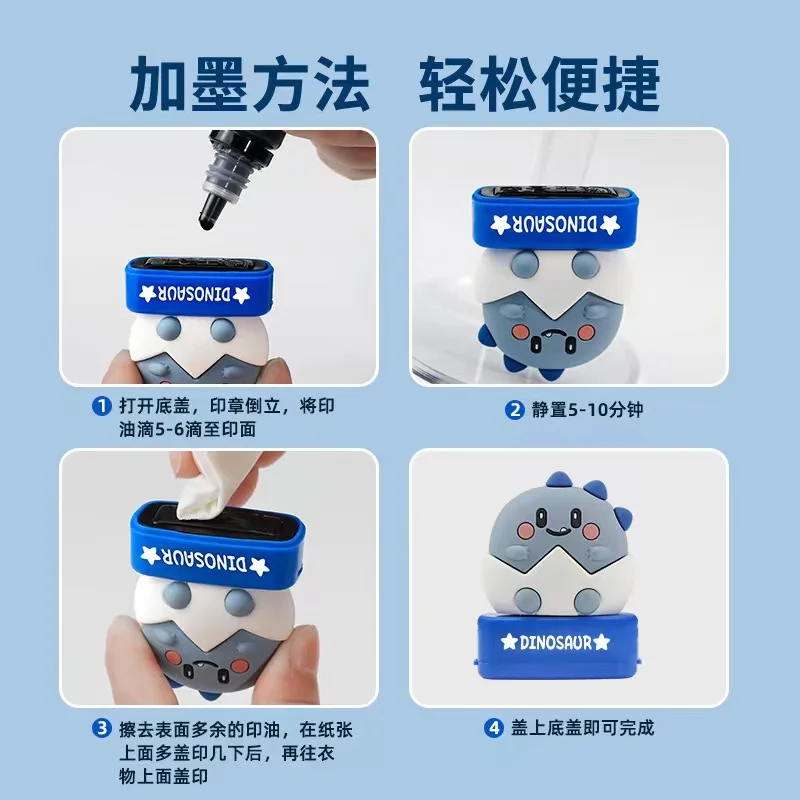 加墨方法 轻松便捷

DINOSAUR

1 打开底盖，印章倒立，将印油滴5-6滴至印面

DINOSAUR

2 静置5-10分钟

DINOSAUR

3 擦去表面多余的印油，在纸张上面多盖印几下后，再往衣物上面盖印

DINOSAUR

4 盖上底盖即可完成