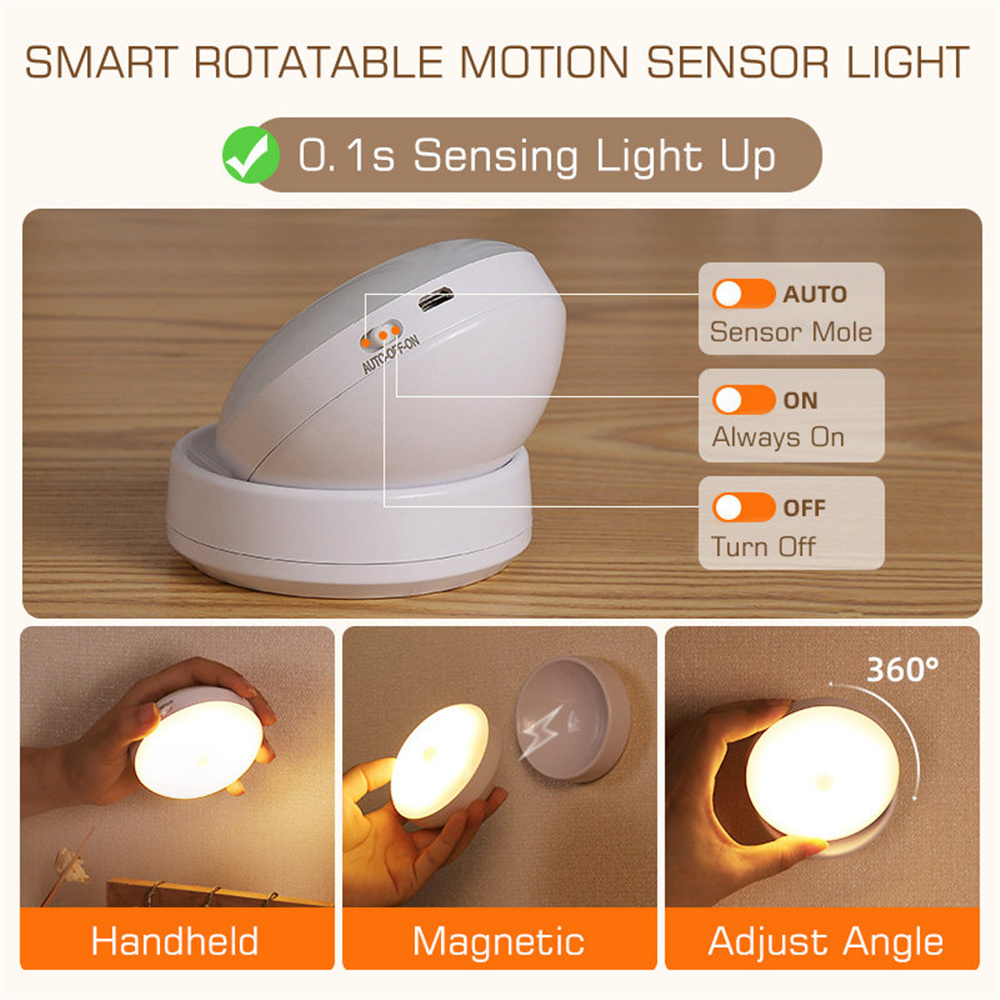 SMART ROTATABLE MOTION SENSOR LIGHT

0.1s Sensing Light Up

AUTO-OFF-ON

AUTO
Sensor Mole

ON
Always On

OFF
Turn Off

360°

Handheld

Magnetic

Adjust Angle