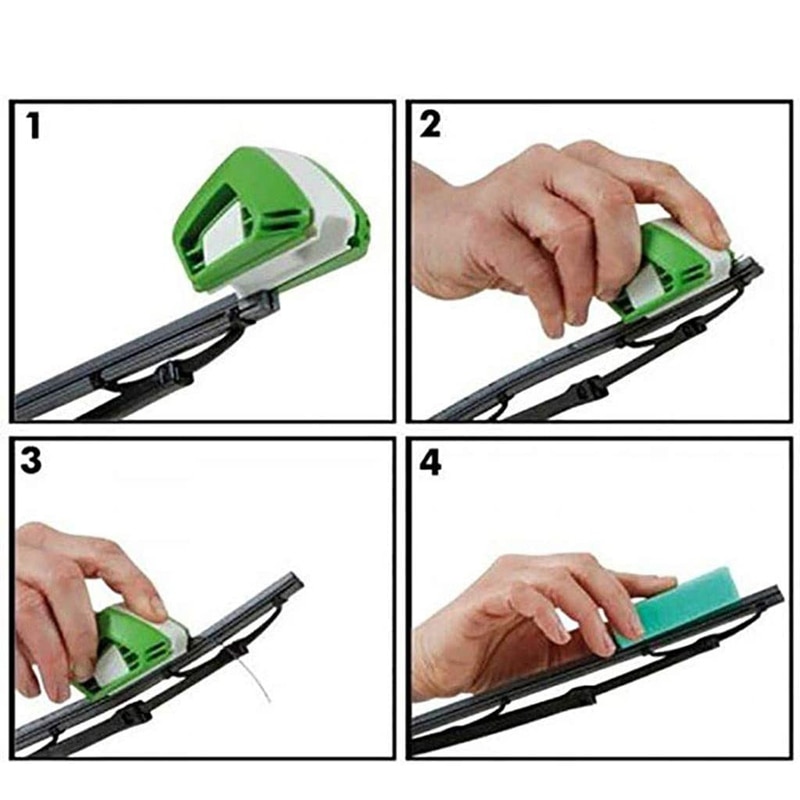 1

2

3

4