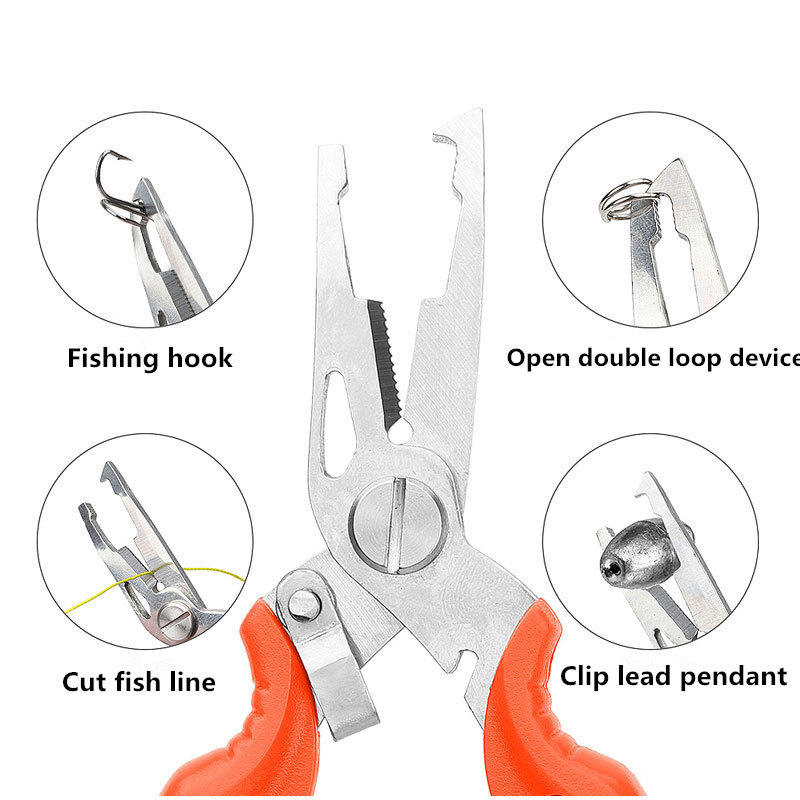 Fishing hook

Open double loop device

Cut fish line

Clip lead pendant