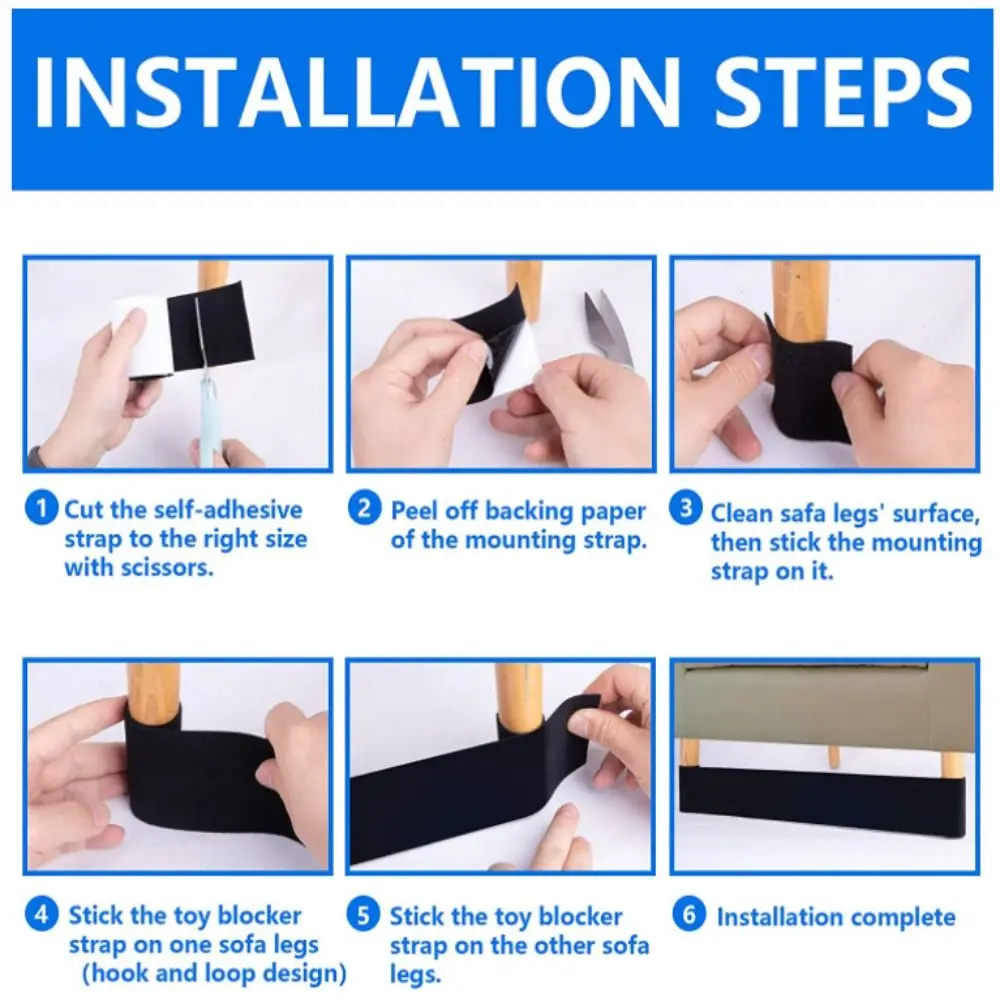 INSTALLATION STEPS

1 Cut the self-adhesive strap to the right size with scissors.

2 Peel off backing paper of the mounting strap.

3 Clean safa legs' surface, then stick the mounting strap on it.

4 Stick the toy blocker strap on one sofa legs (hook and loop design)

5 Stick the toy blocker strap on the other sofa legs.

6 Installation complete