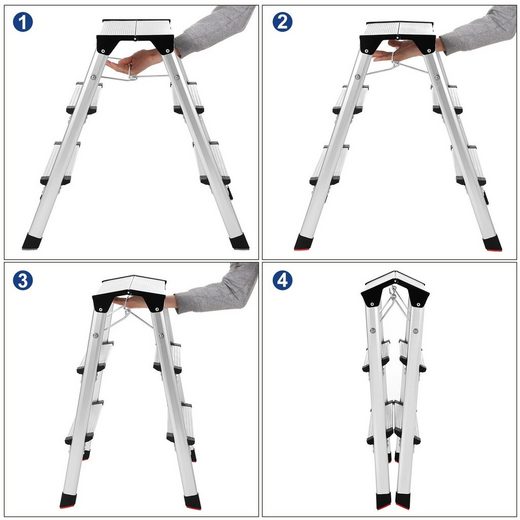 1

2

3

4