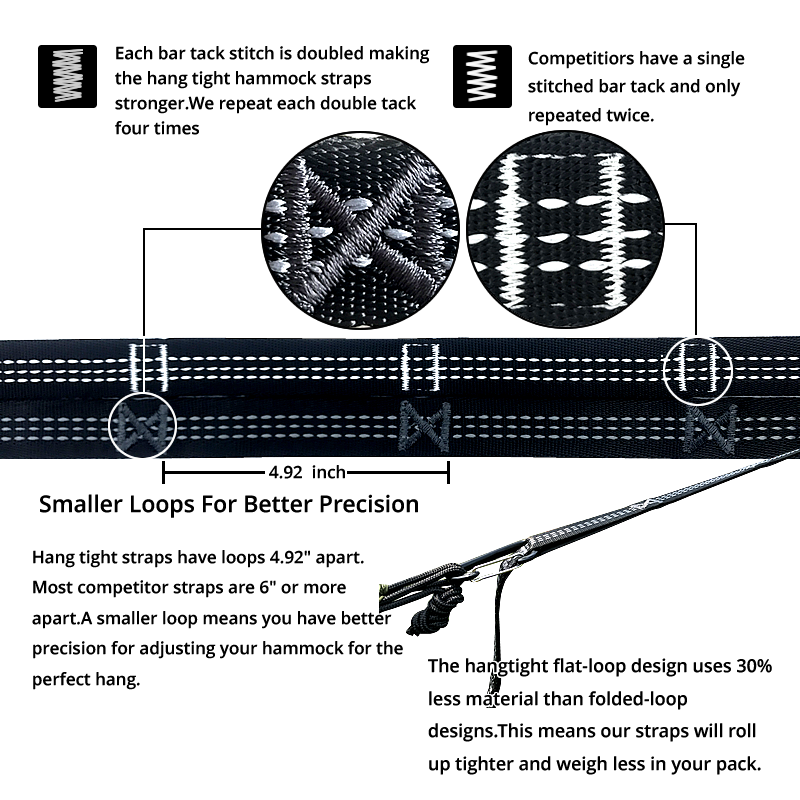 Each bar tack stitch is doubled making the hang tight hammock straps stronger.We repeat each double tack four times

Competitiors have a single stitched bar tack and only repeated twice.

4.92 inch

Smaller Loops For Better Precision

Hang tight straps have loops 4.92" apart. Most competitor straps are 6" or more apart.A smaller loop means you have better precision for adjusting your hammock for the perfect hang.

The hangtight flat-loop design uses 30% less material than folded-loop designs.This means our straps will roll up tighter and weigh less in your pack.