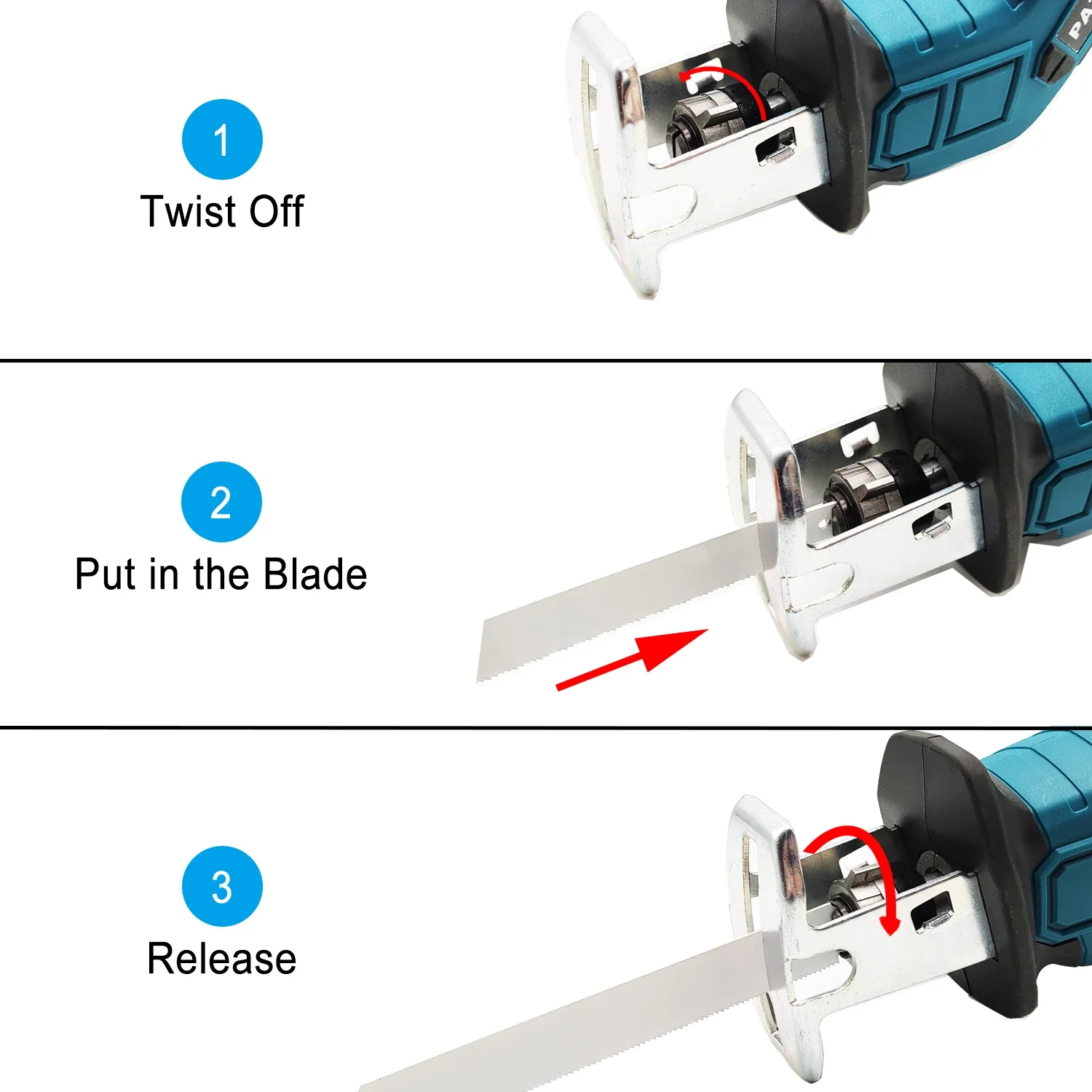 1
Twist Off

2
Put in the Blade

3
Release