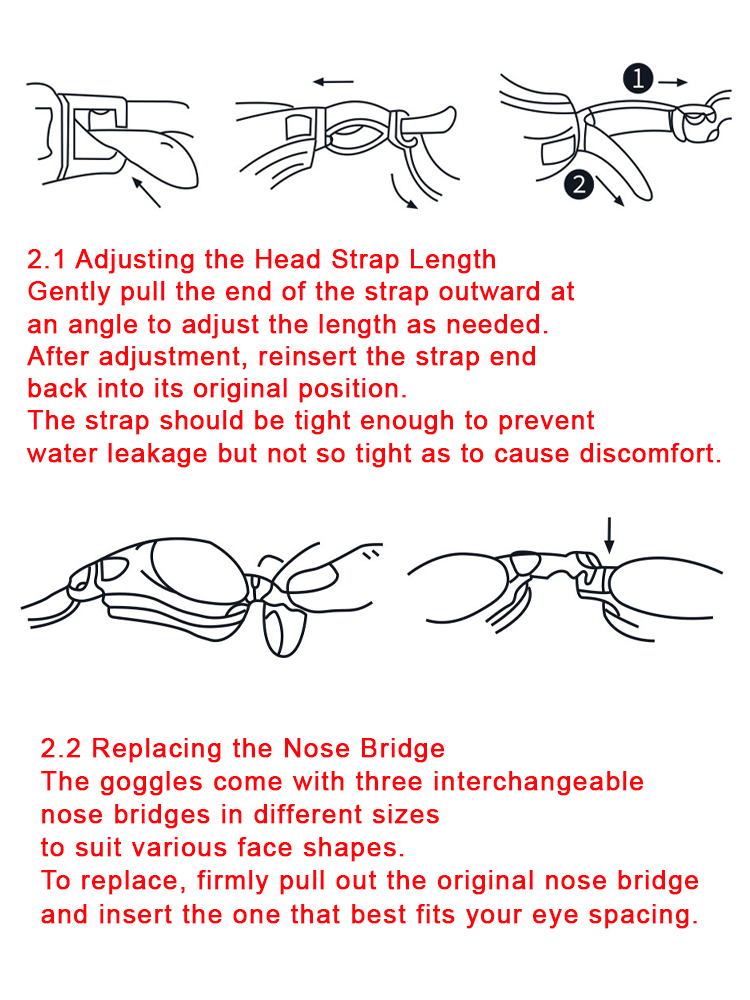 1

2

2.1 Adjusting the Head Strap Length
Gently pull the end of the strap outward at an angle to adjust the length as needed.
After adjustment, reinsert the strap end back into its original position.
The strap should be tight enough to prevent water leakage but not so tight as to cause discomfort.

2.2 Replacing the Nose Bridge
The goggles come with three interchangeable nose bridges in different sizes to suit various face shapes.
To replace, firmly pull out the original nose bridge and insert the one that best fits your eye spacing.