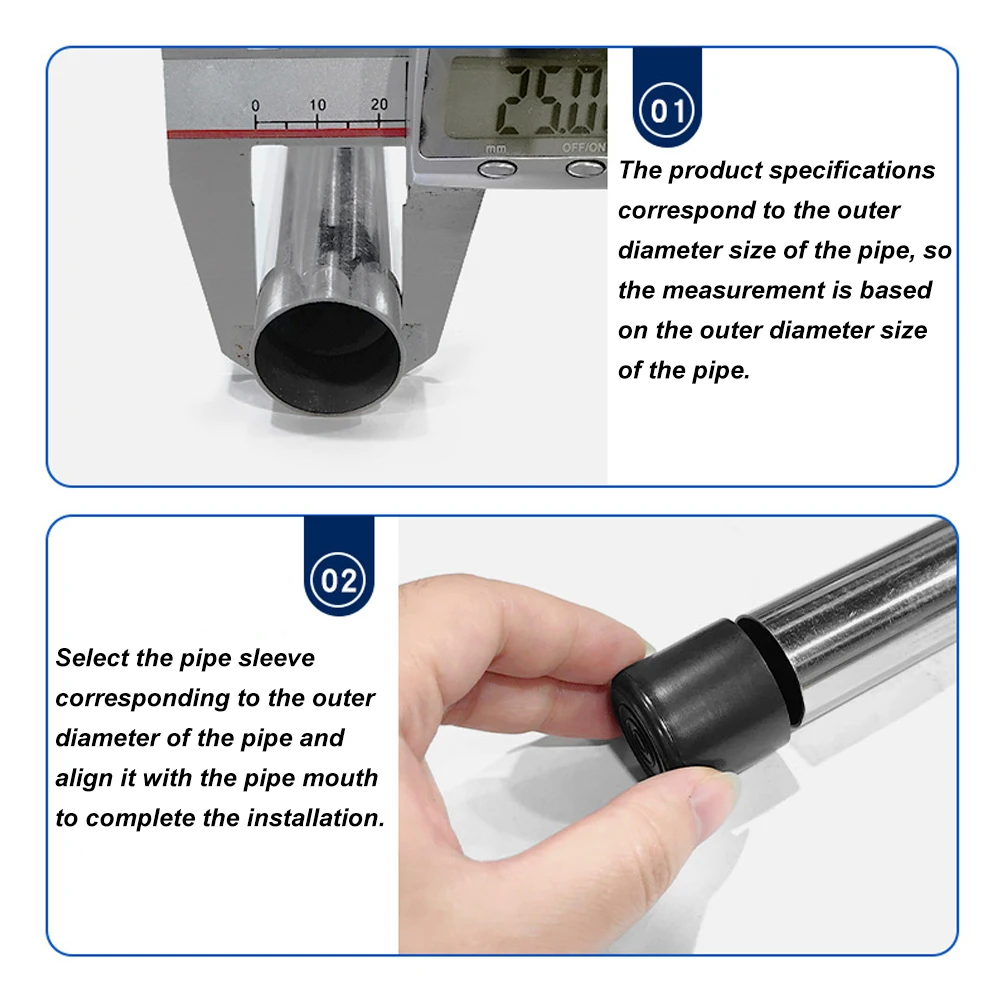 0 10 20

25.0

mm OFF/ON

01

The product specifications correspond to the outer diameter size of the pipe, so the measurement is based on the outer diameter size of the pipe.

02

Select the pipe sleeve corresponding to the outer diameter of the pipe and align it with the pipe mouth to complete the installation.