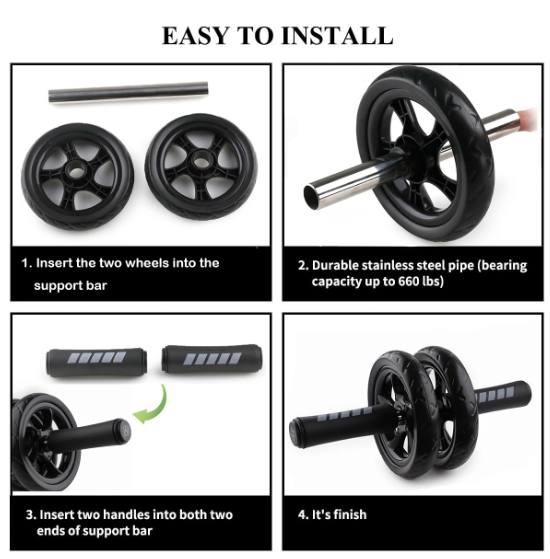 EASY TO INSTALL

1. Insert the two wheels into the support bar

2. Durable stainless steel pipe (bearing capacity up to 660 lbs)

3. Insert two handles into both two ends of support bar

4. It's finish