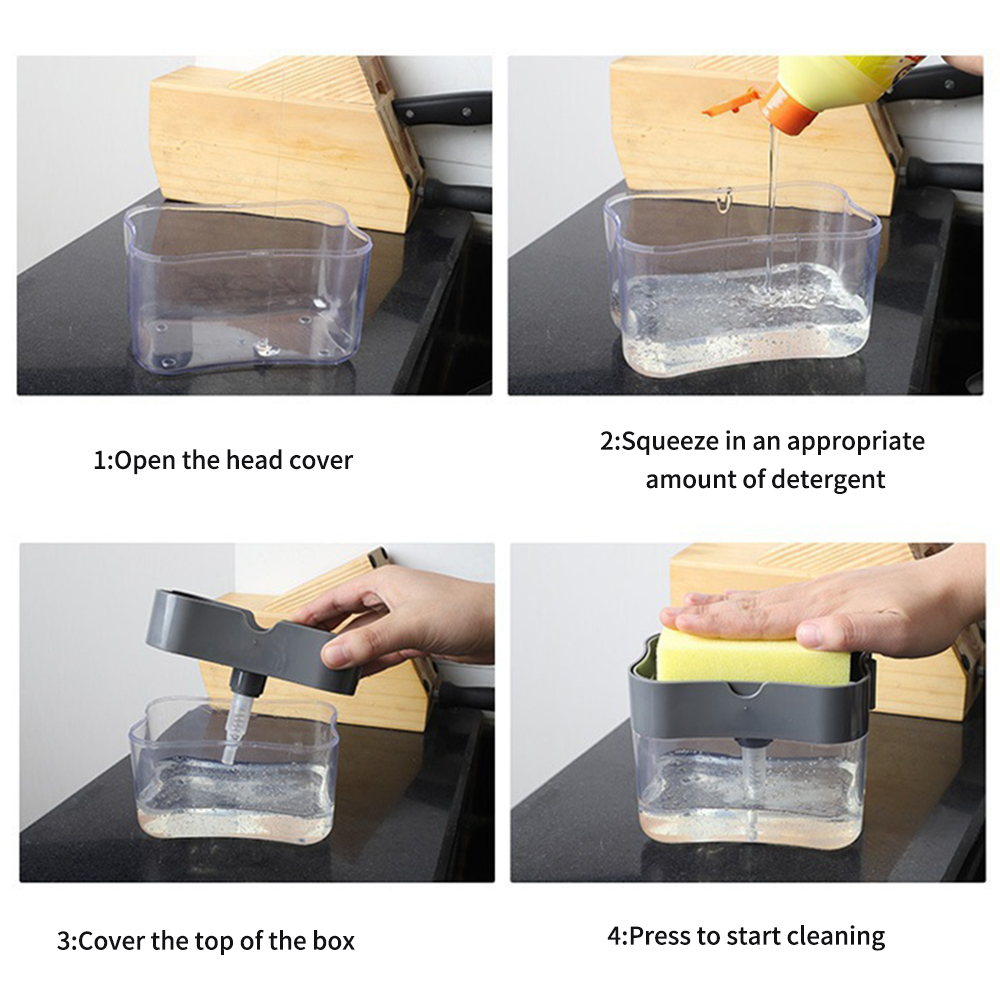 1:Open the head cover

2:Squeeze in an appropriate amount of detergent

3:Cover the top of the box

4:Press to start cleaning