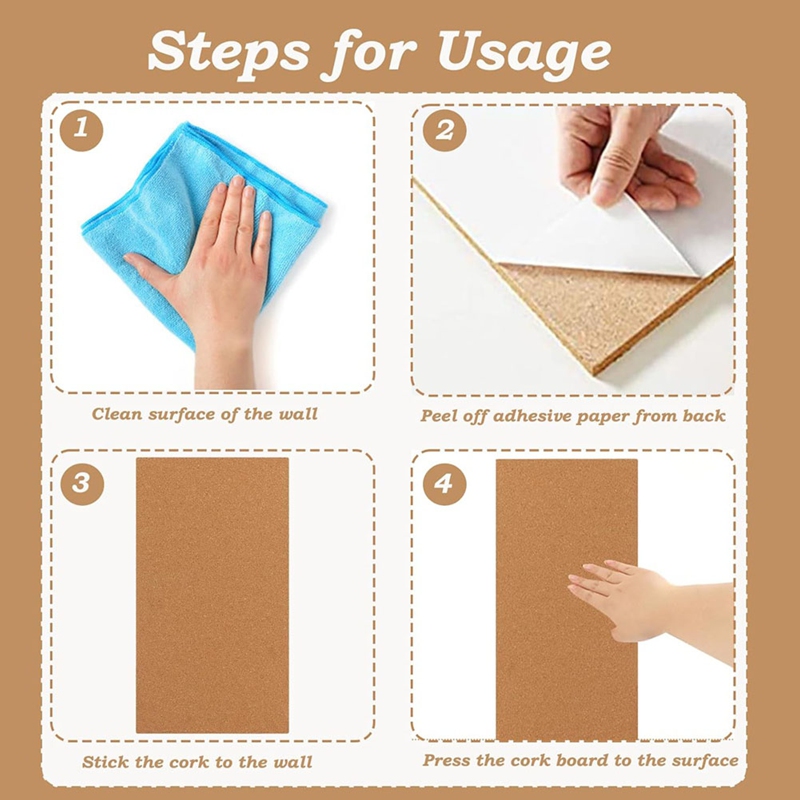 Steps for Usage

1

Clean surface of the wall

2

Peel off adhesive paper from back

3

Stick the cork to the wall

4

Press the cork board to the surface