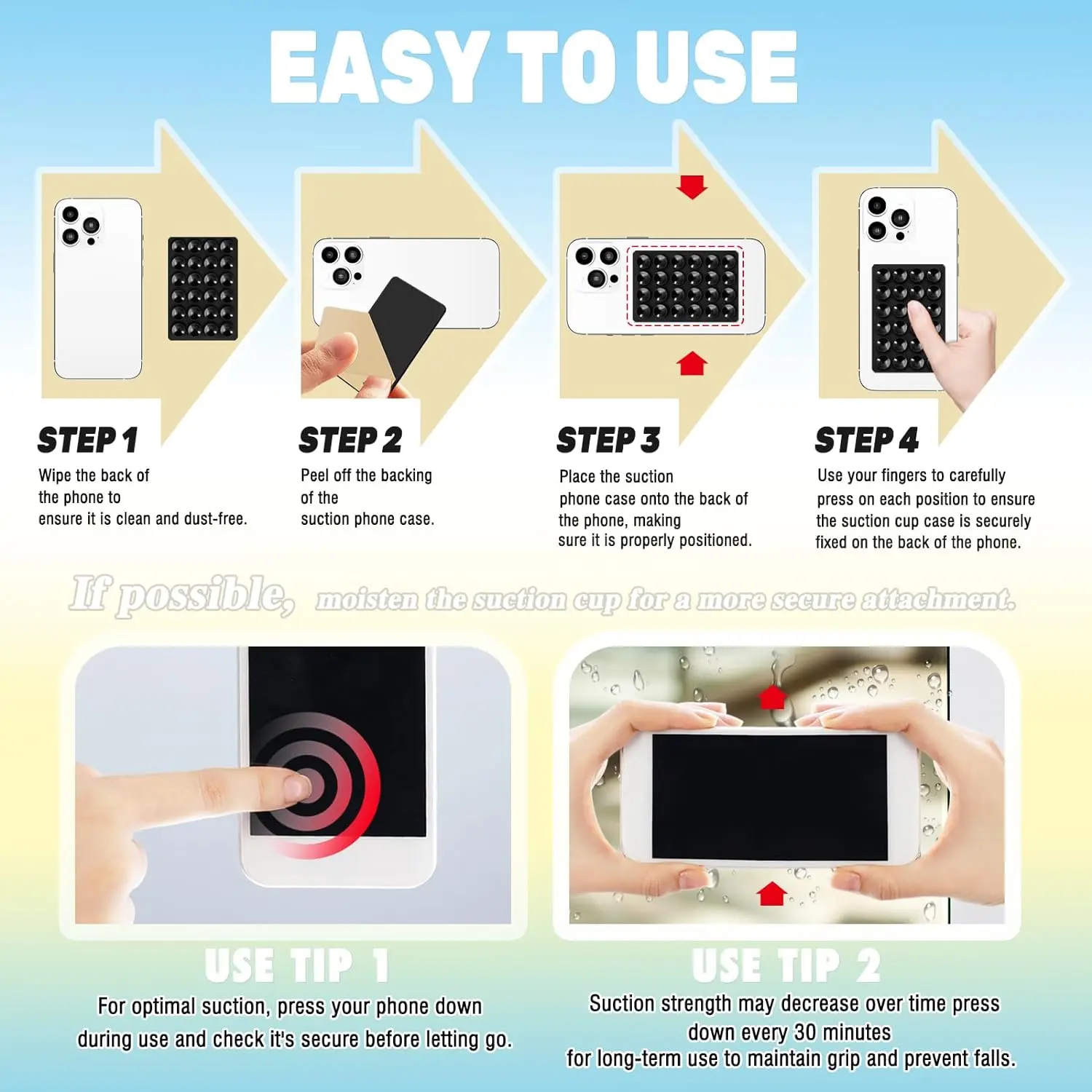 EASY TO USE

STEP 1
Wipe the back of the phone to ensure it is clean and dust-free.

STEP 2
Peel off the backing of the suction phone case.

STEP 3
Place the suction phone case onto the back of the phone, making sure it is properly positioned.

STEP 4
Use your fingers to carefully press on each position to ensure the suction cup case is securely fixed on the back of the phone.

If possible, moisten the suction cup for a more secure attachment.

USE TIP 1
For optimal suction, press your phone down during use and check it's secure before letting go.

USE TIP 2
Suction strength may decrease over time press down every 30 minutes for long-term use to maintain grip and prevent falls.