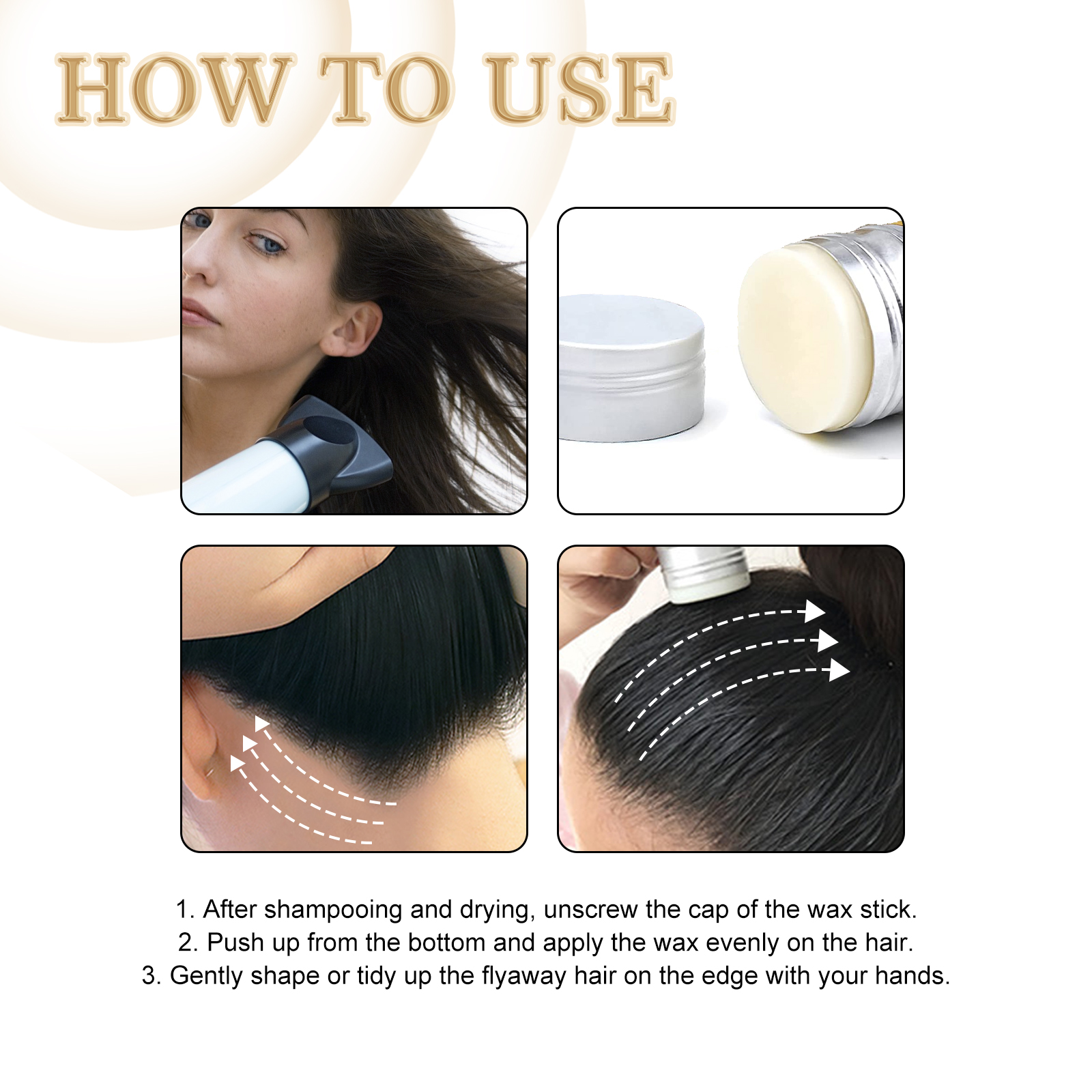 HOW TO USE

1. After shampooing and drying, unscrew the cap of the wax stick.
2. Push up from the bottom and apply the wax evenly on the hair.
3. Gently shape or tidy up the flyaway hair on the edge with your hands.