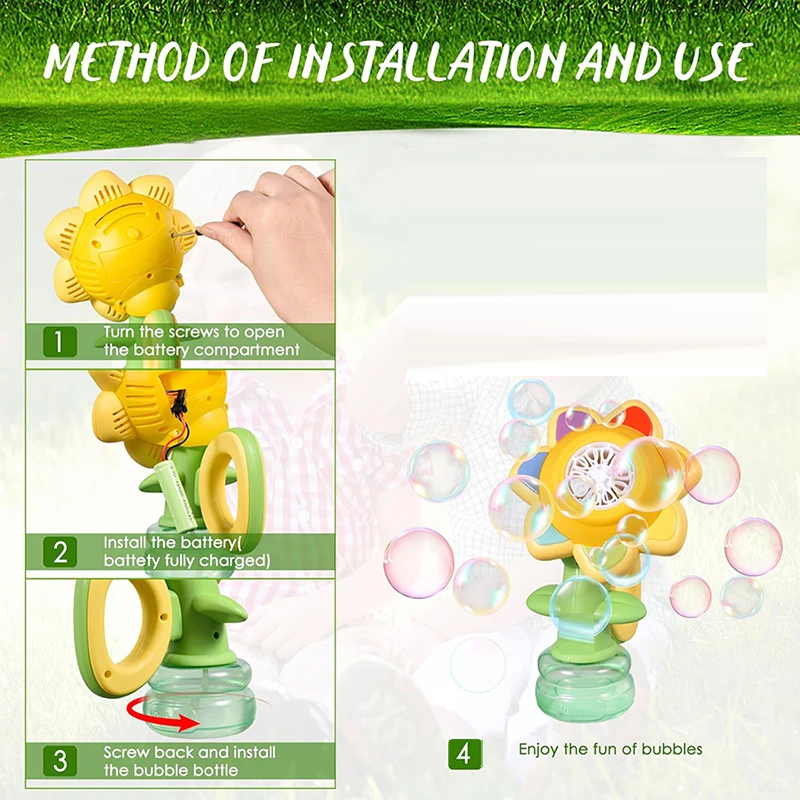 METHOD OF INSTALLATION AND USE

1 Turn the screws to open the battery compartment

2 Install the battery( battety fully charged)

3 Screw back and install the bubble bottle

4 Enjoy the fun of bubbles