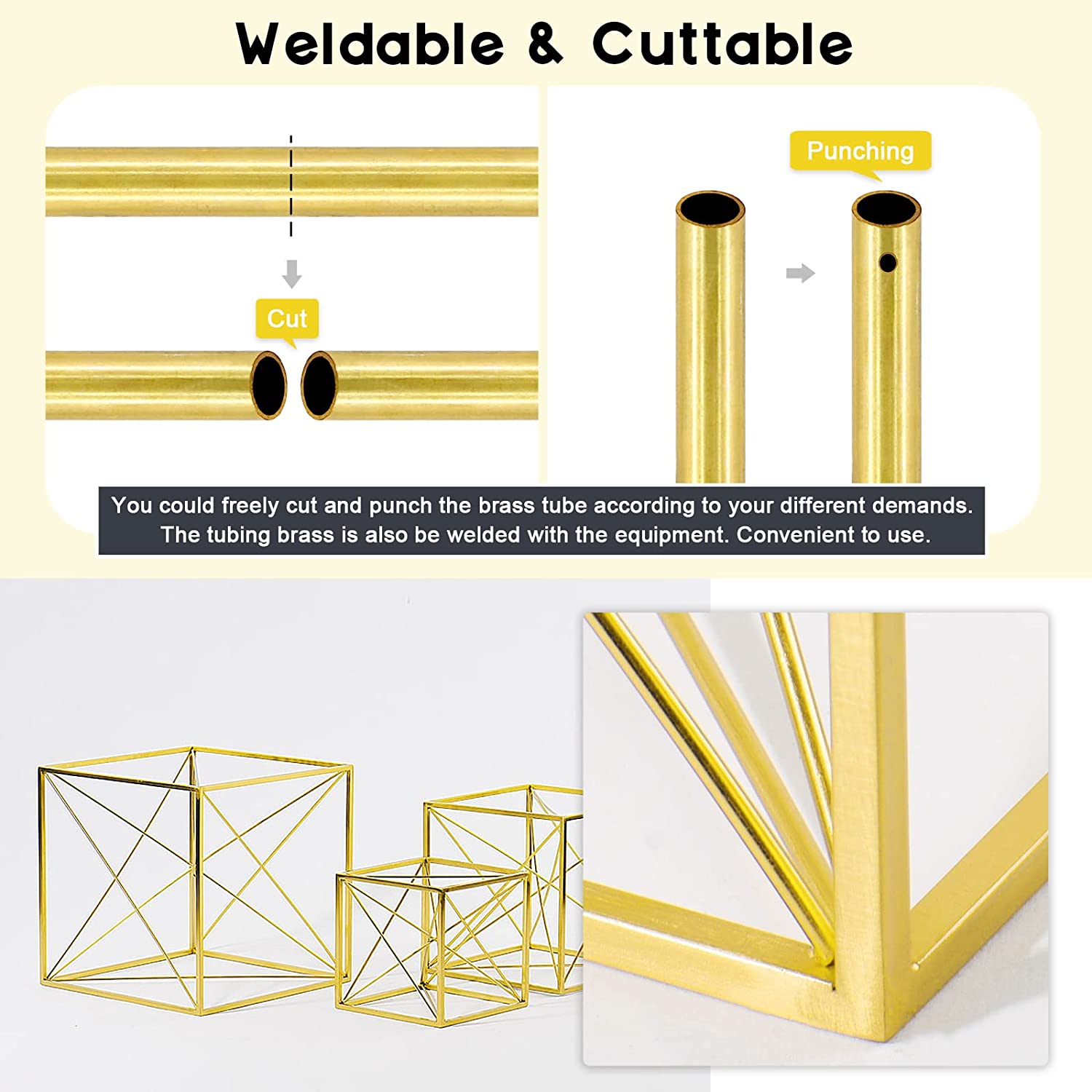 Weldable & Cuttable

Cut

Punching

You could freely cut and punch the brass tube according to your different demands. The tubing brass is also be welded with the equipment. Convenient to use.