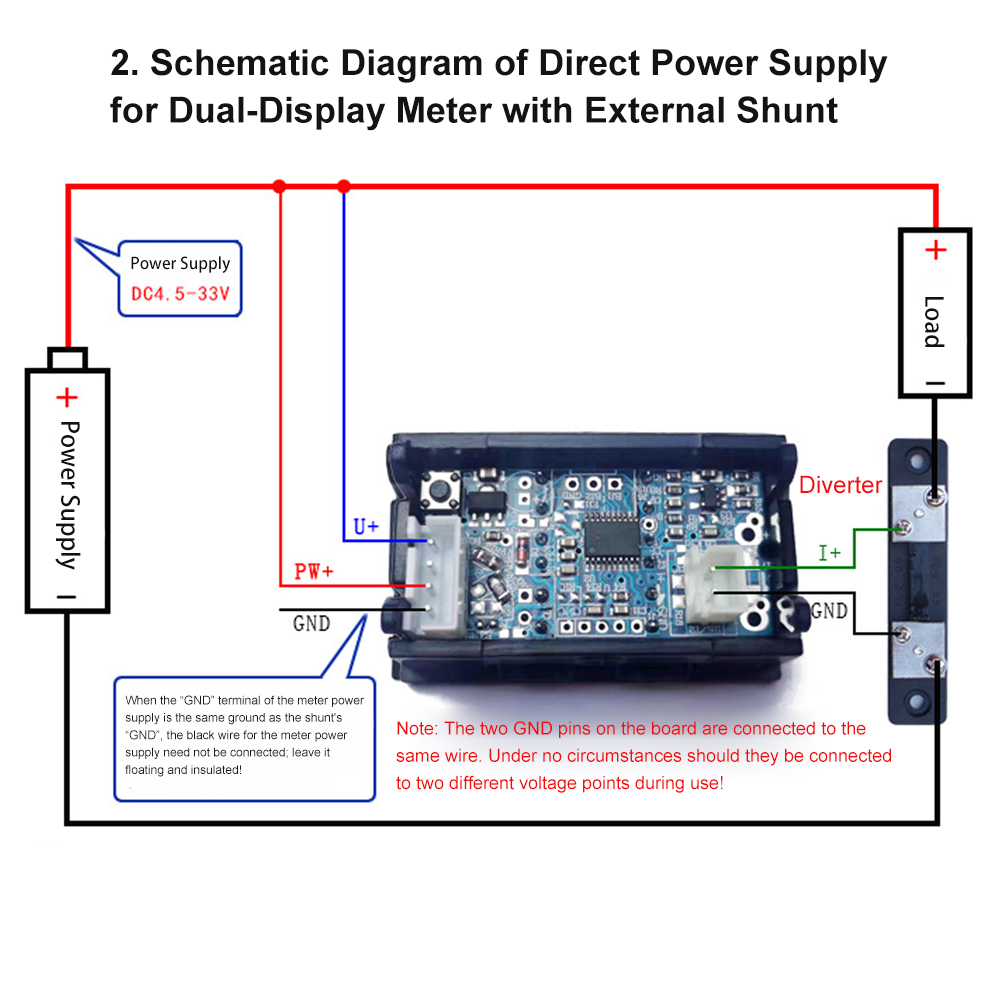 2. Schematic Diagram of Direct Power Supply for Dual-Display Meter with External Shunt

Power Supply
DC4.5-33V

+
Power Supply
-

+
Load
-

Diverter

U+
PW+
GND
I+
GND

When the "GND" terminal of the meter power supply is the same ground as the shunt's "GND", the black wire for the meter power supply need not be connected; leave it floating and insulated!

Note: The two GND pins on the board are connected to the same wire. Under no circumstances should they be connected to two different voltage points during use!