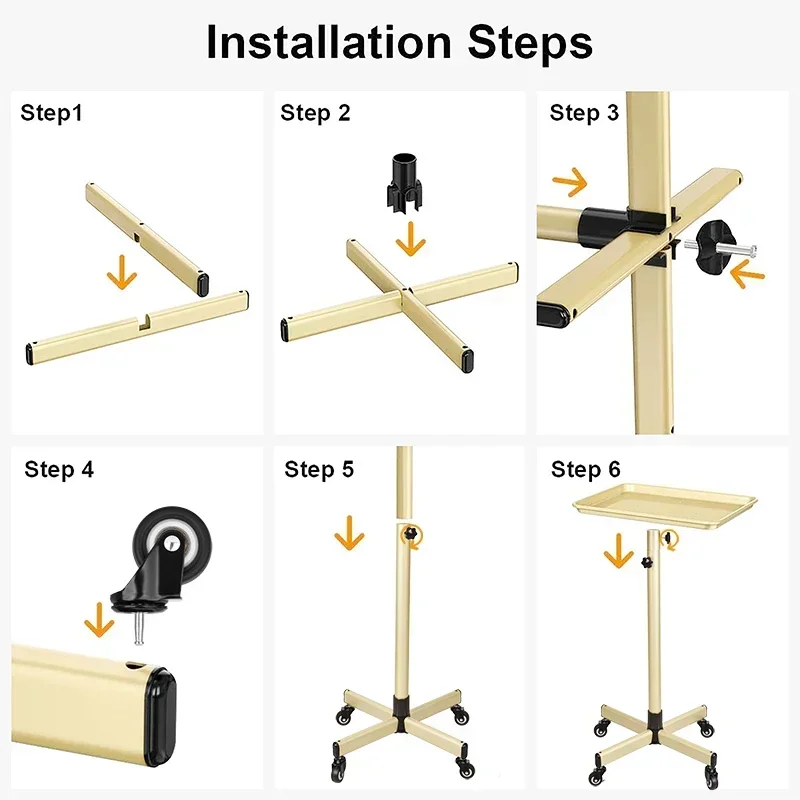 Installation Steps

Step1

Step 2

Step 3

Step 4

Step 5

Step 6