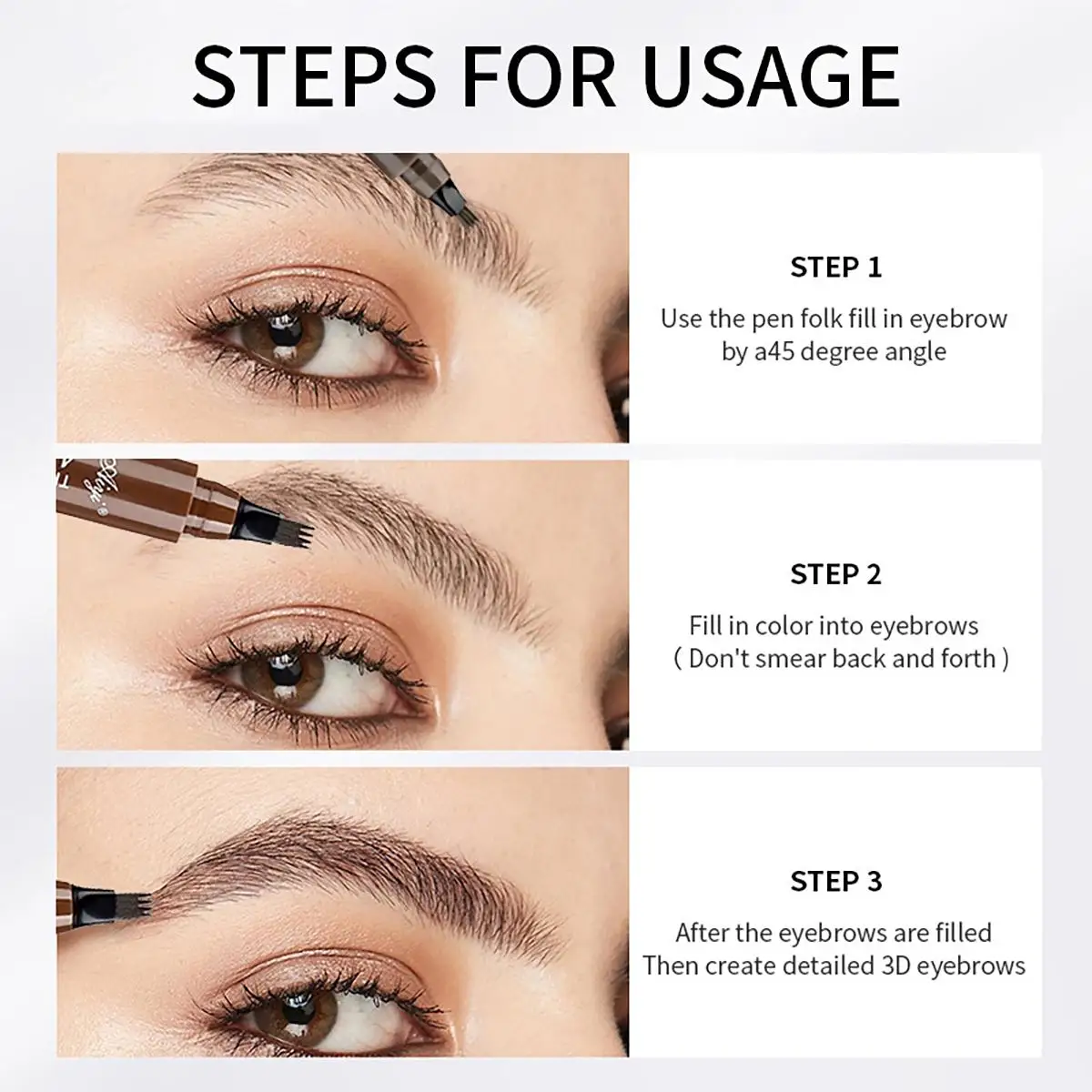 STEPS FOR USAGE

STEP 1

Use the pen folk fill in eyebrow by a45 degree angle

STEP 2

Fill in color into eyebrows ( Don't smear back and forth )

STEP 3

After the eyebrows are filled Then create detailed 3D eyebrows