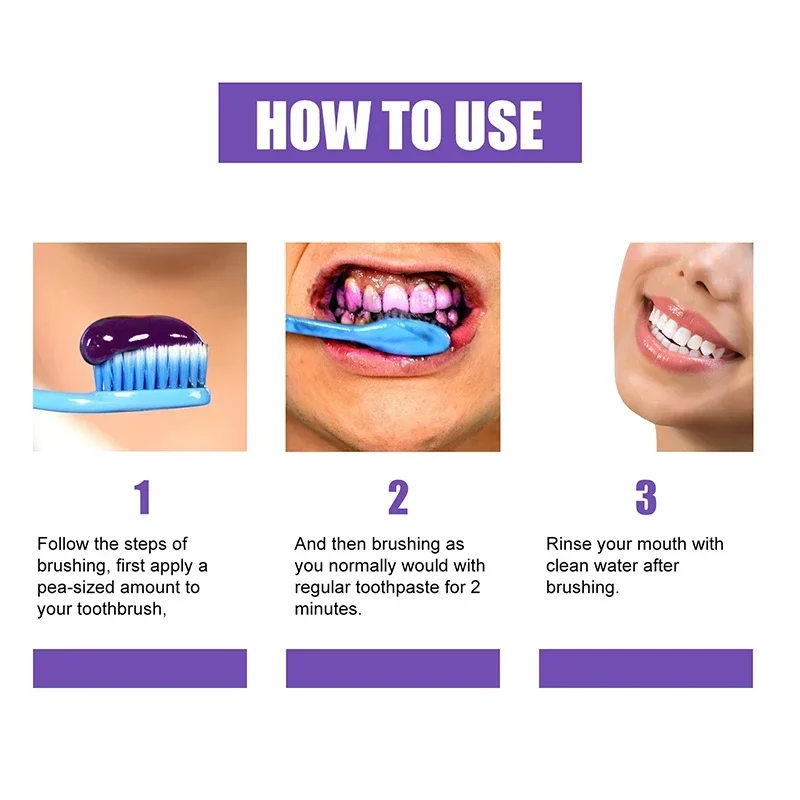 HOW TO USE

1

Follow the steps of brushing, first apply a pea-sized amount to your toothbrush,

2

And then brushing as you normally would with regular toothpaste for 2 minutes.

3

Rinse your mouth with clean water after brushing.