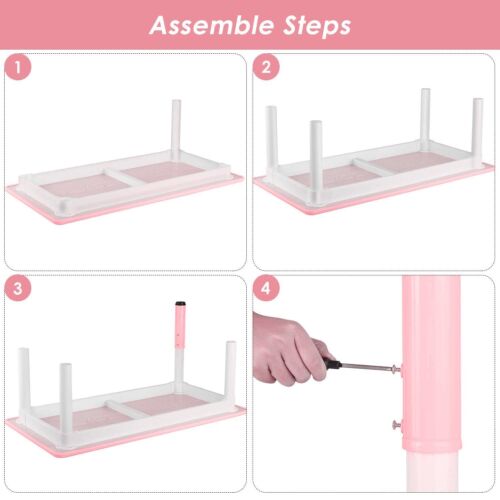 Assemble Steps

1

2

3

4