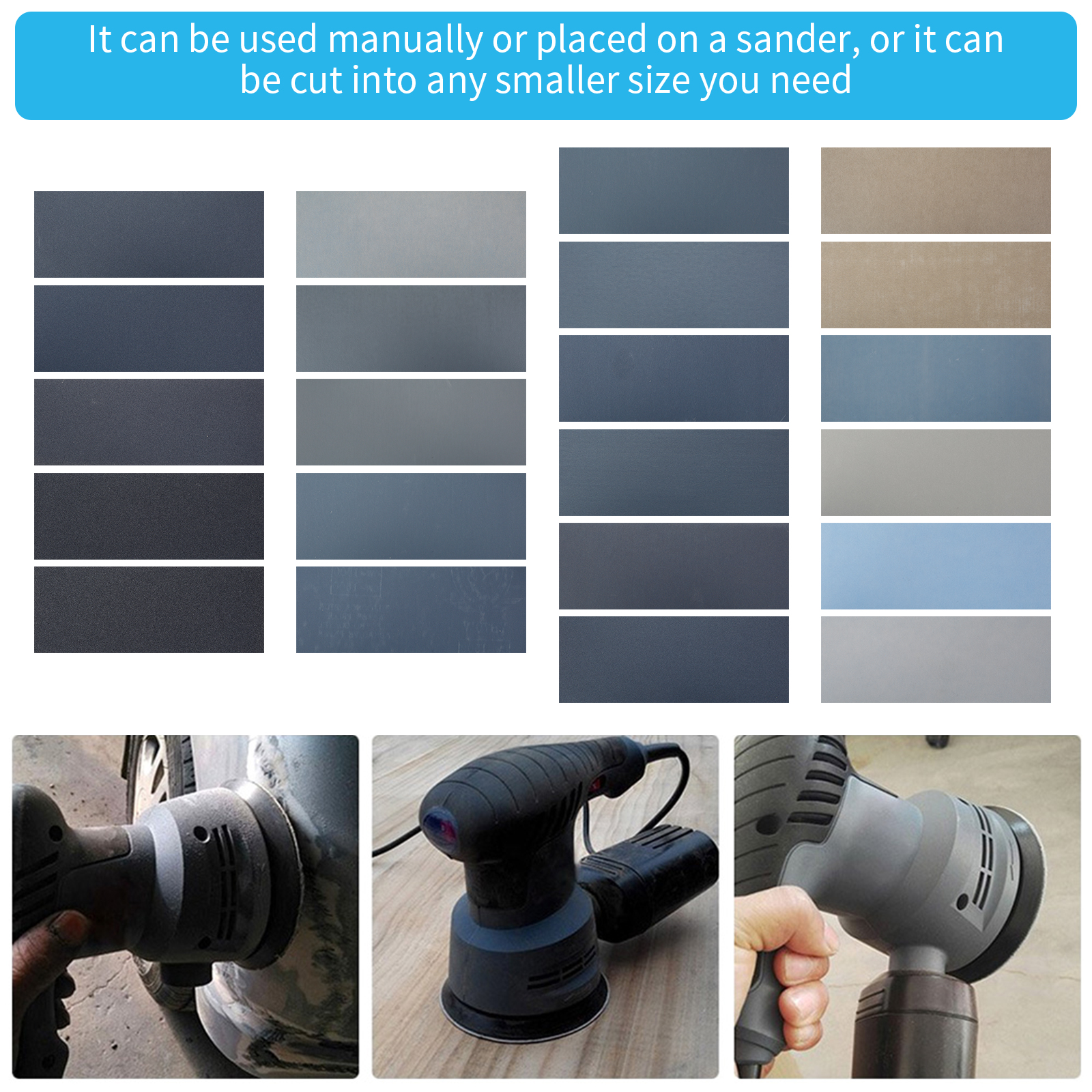 It can be used manually or placed on a sander, or it can be cut into any smaller size you need