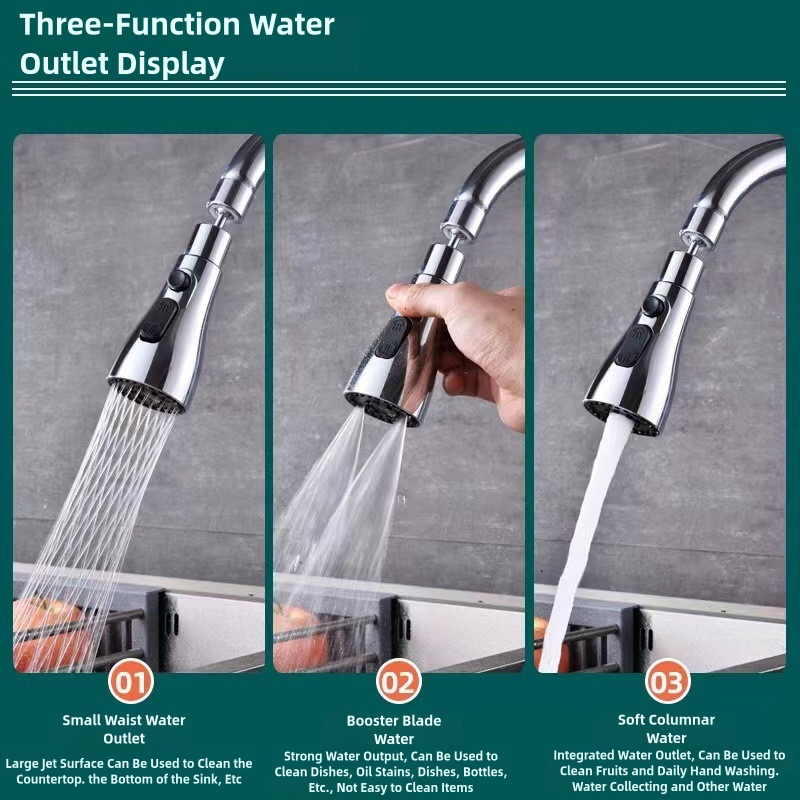 Three-Function Water Outlet Display

01

Small Waist Water Outlet

Large Jet Surface Can Be Used to Clean the Countertop. the Bottom of the Sink, Etc

02

Booster Blade Water

Strong Water Output, Can Be Used to Clean Dishes, Oil Stains, Dishes, Bottles, Etc., Not Easy to Clean Items

03

Soft Columnar Water

Integrated Water Outlet, Can Be Used to Clean Fruits and Daily Hand Washing. Water Collecting and Other Water