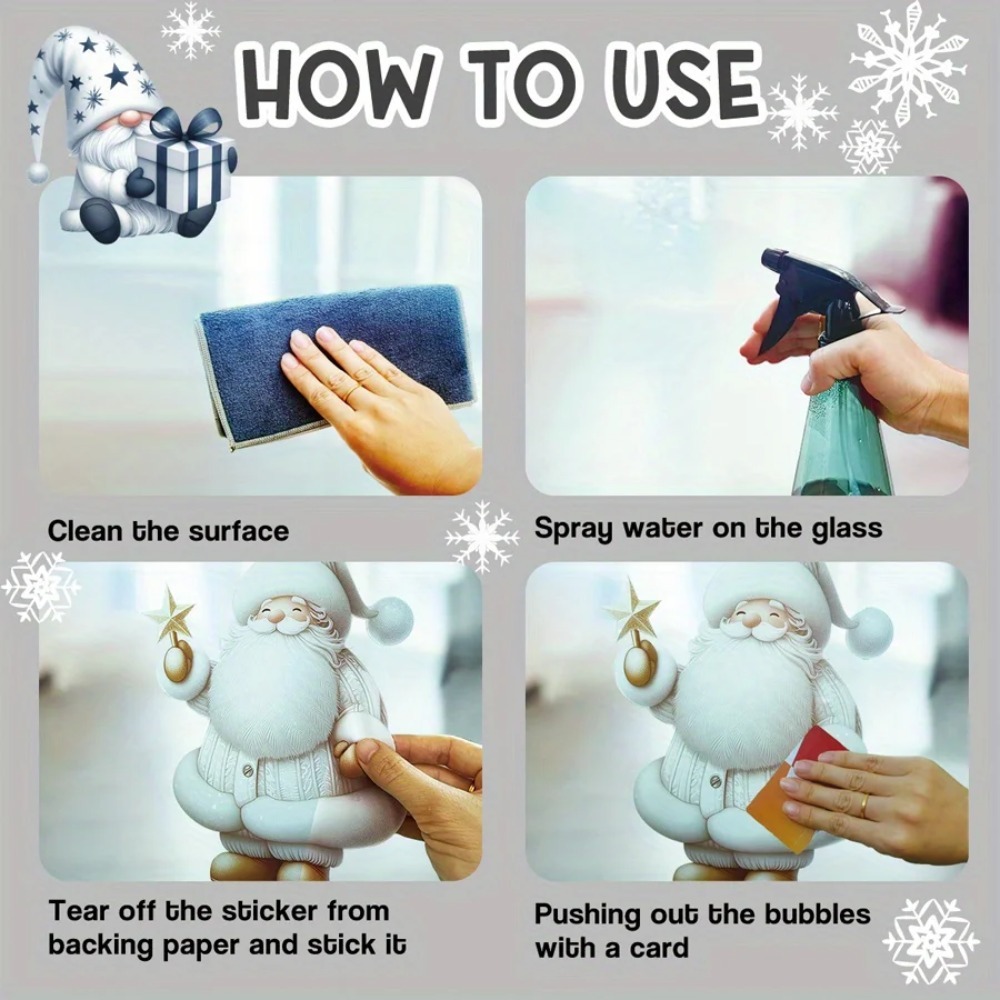 HOW TO USE

Clean the surface

Spray water on the glass

Tear off the sticker from backing paper and stick it

Pushing out the bubbles with a card