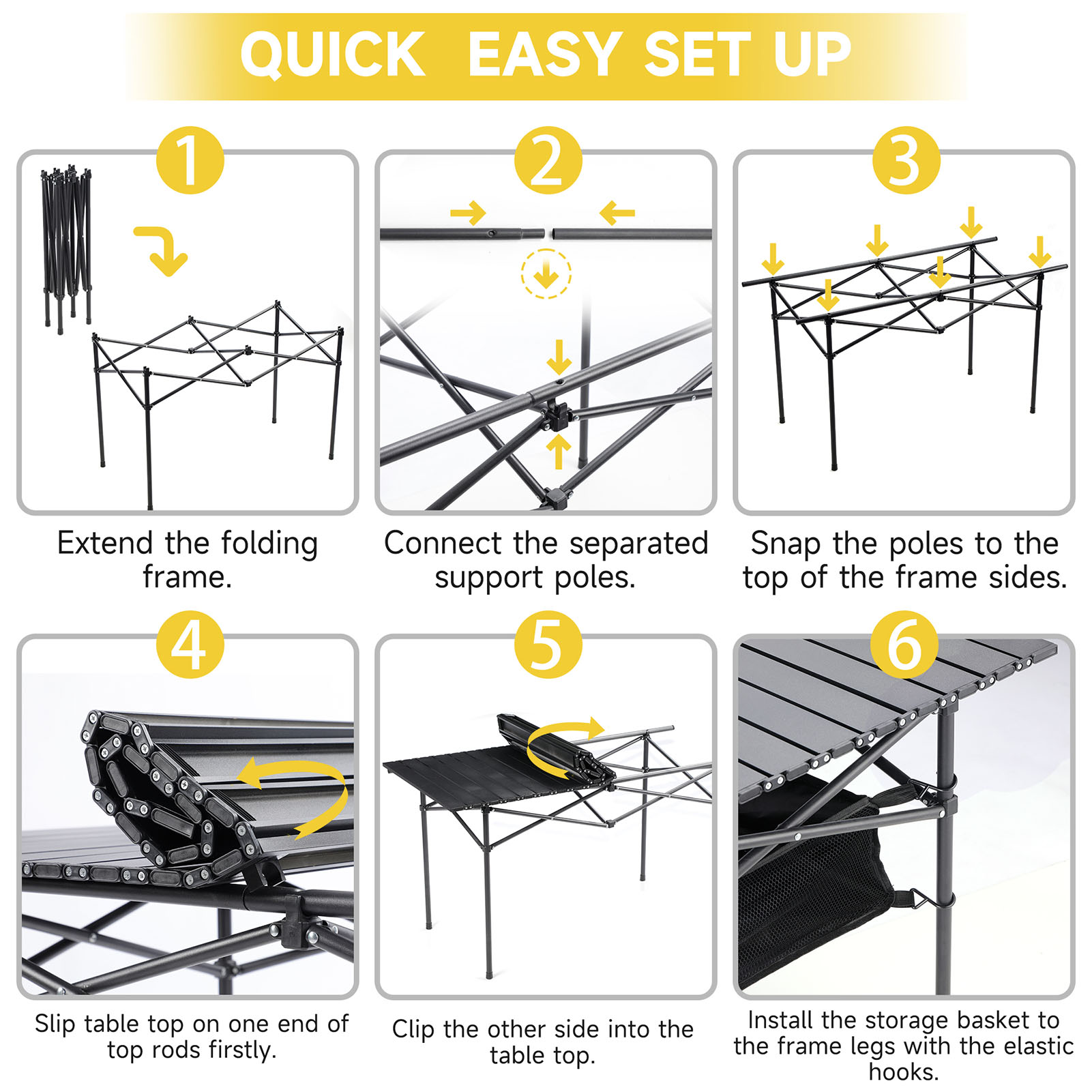 QUICK EASY SET UP

1

Extend the folding frame.

2

Connect the separated support poles.

3

Snap the poles to the top of the frame sides.

4

Slip table top on one end of top rods firstly.

5

Clip the other side into the table top.

6

Install the storage basket to the frame legs with the elastic hooks.