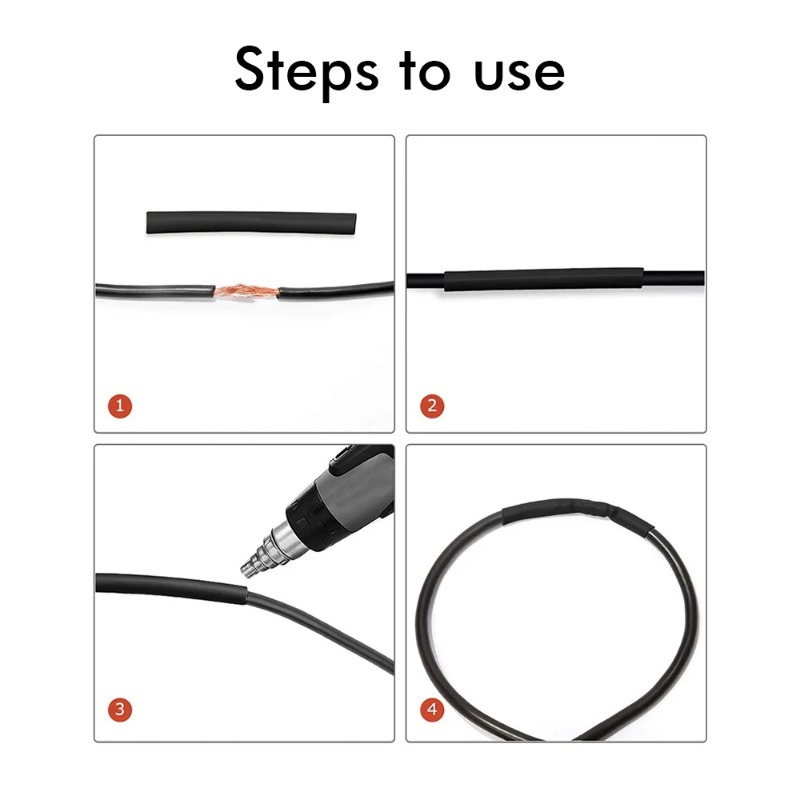 Steps to use

1

2

3

4