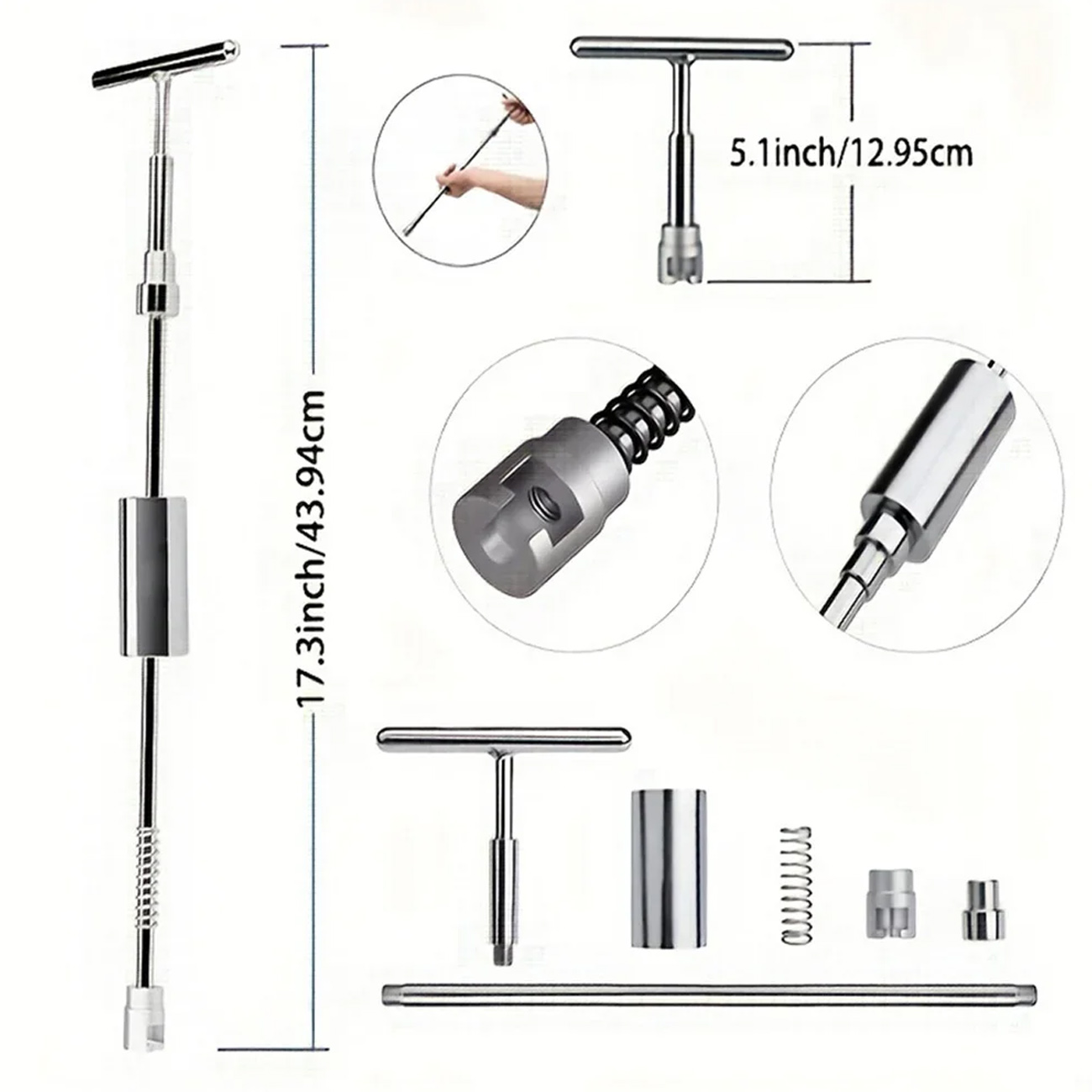 17.3inch/43.94cm

5.1inch/12.95cm