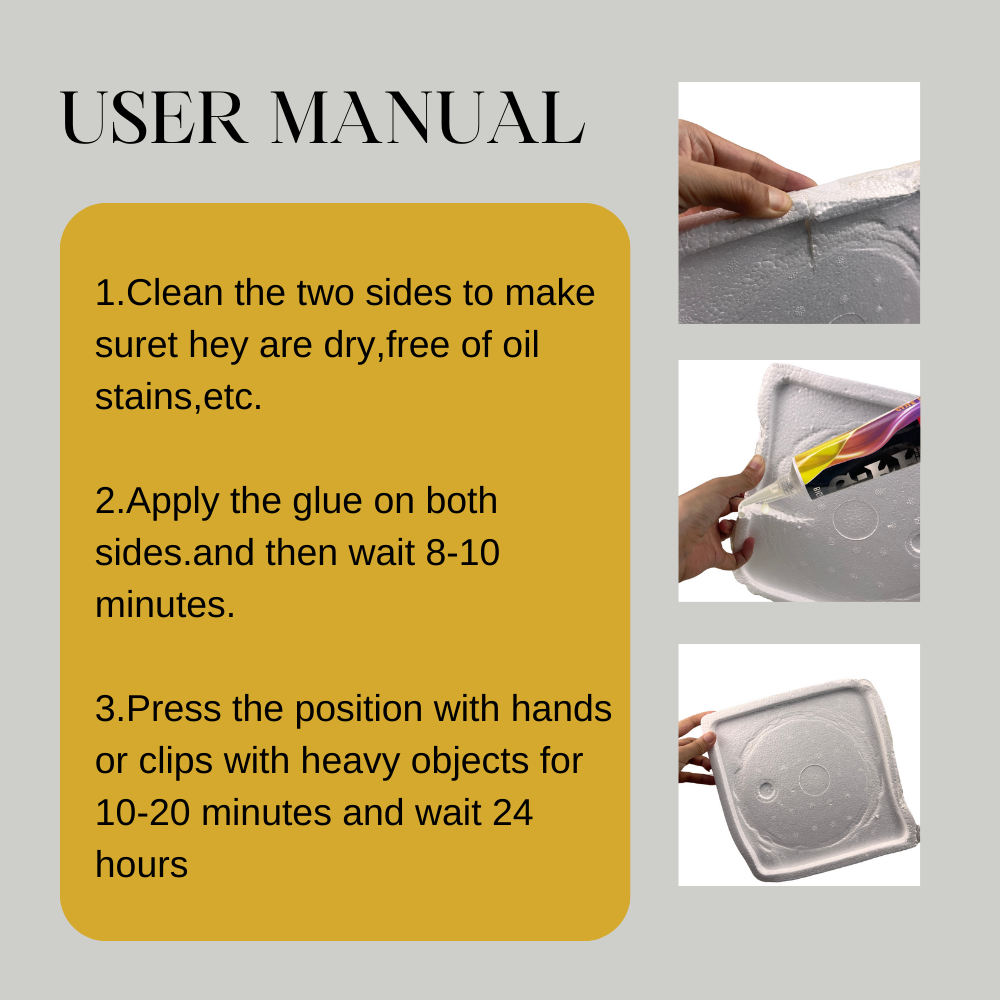 USER MANUAL

1.Clean the two sides to make suret hey are dry,free of oil stains,etc.

2.Apply the glue on both sides.and then wait 8-10 minutes.

3.Press the position with hands or clips with heavy objects for 10-20 minutes and wait 24 hours