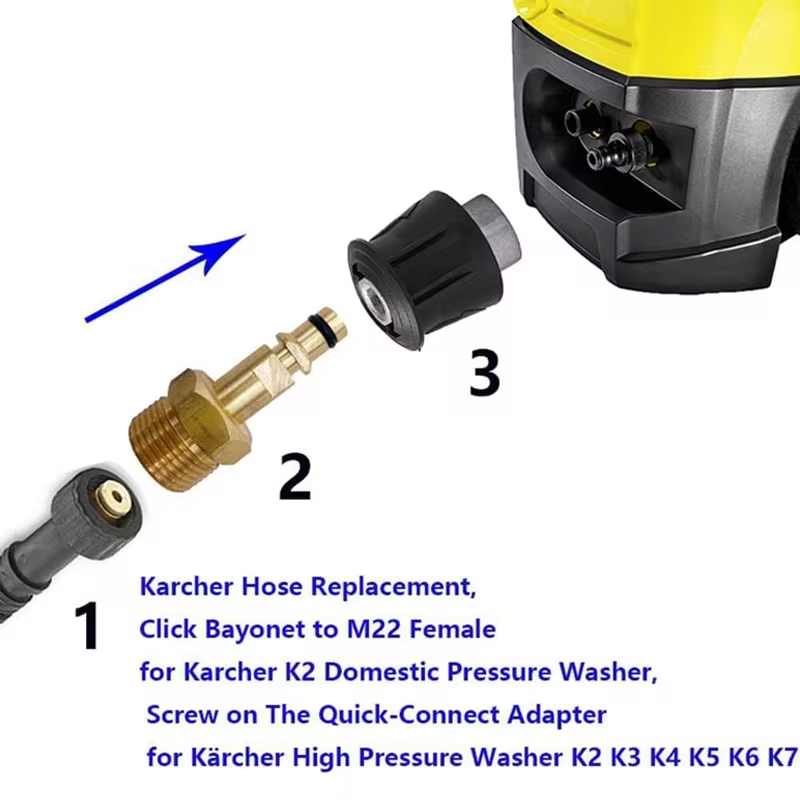 3

2

1

Karcher Hose Replacement,
Click Bayonet to M22 Female
for Karcher K2 Domestic Pressure Washer,
Screw on The Quick-Connect Adapter
for Kärcher High Pressure Washer K2 K3 K4 K5 K6 K7