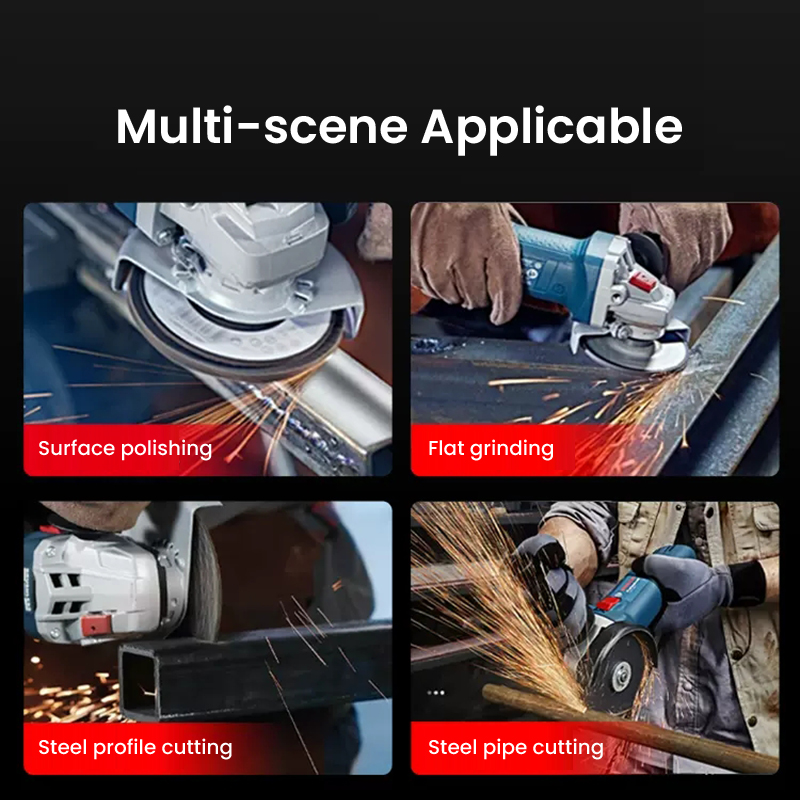 Multi-scene Applicable

Surface polishing

Flat grinding

Steel profile cutting

Steel pipe cutting