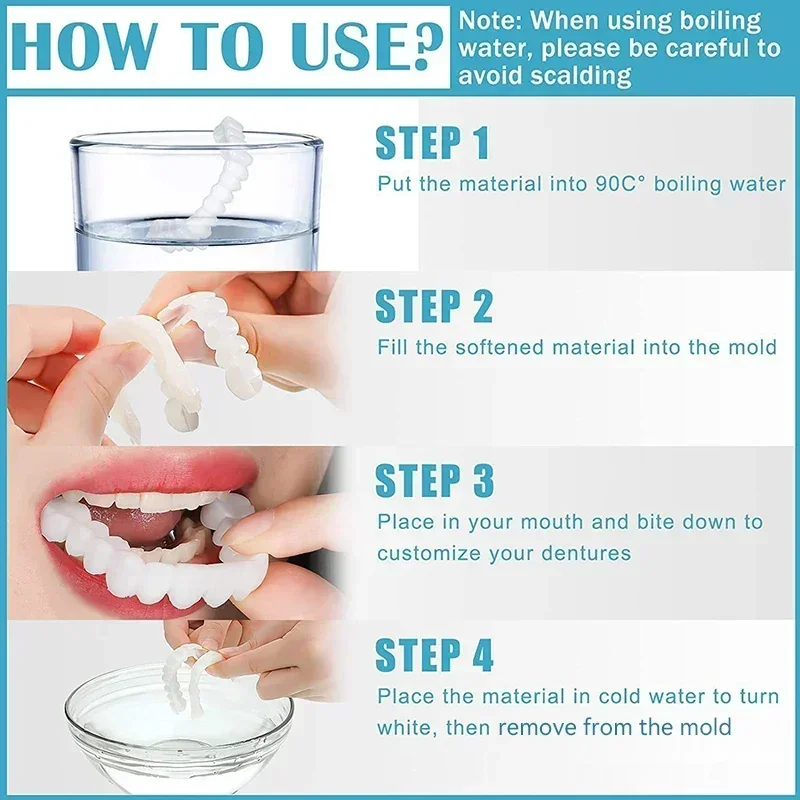 HOW TO USE?

Note: When using boiling water, please be careful to avoid scalding

STEP 1
Put the material into 90C° boiling water

STEP 2
Fill the softened material into the mold

STEP 3
Place in your mouth and bite down to customize your dentures

STEP 4
Place the material in cold water to turn white, then remove from the mold