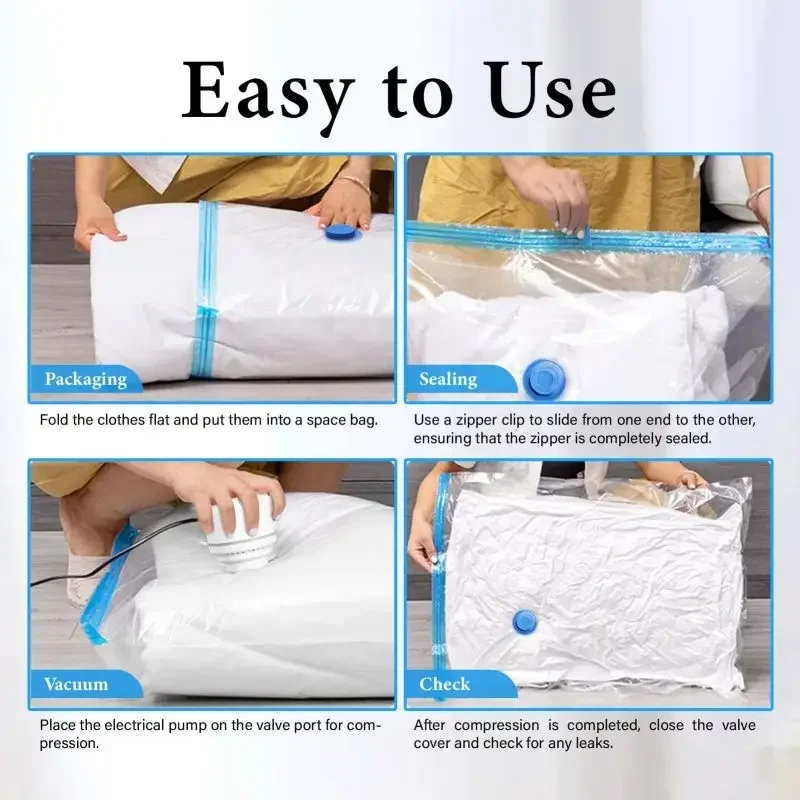 Easy to Use

Packaging

Fold the clothes flat and put them into a space bag.

Sealing

Use a zipper clip to slide from one end to the other, ensuring that the zipper is completely sealed.

Vacuum

Place the electrical pump on the valve port for compression.

Check

After compression is completed, close the valve cover and check for any leaks.