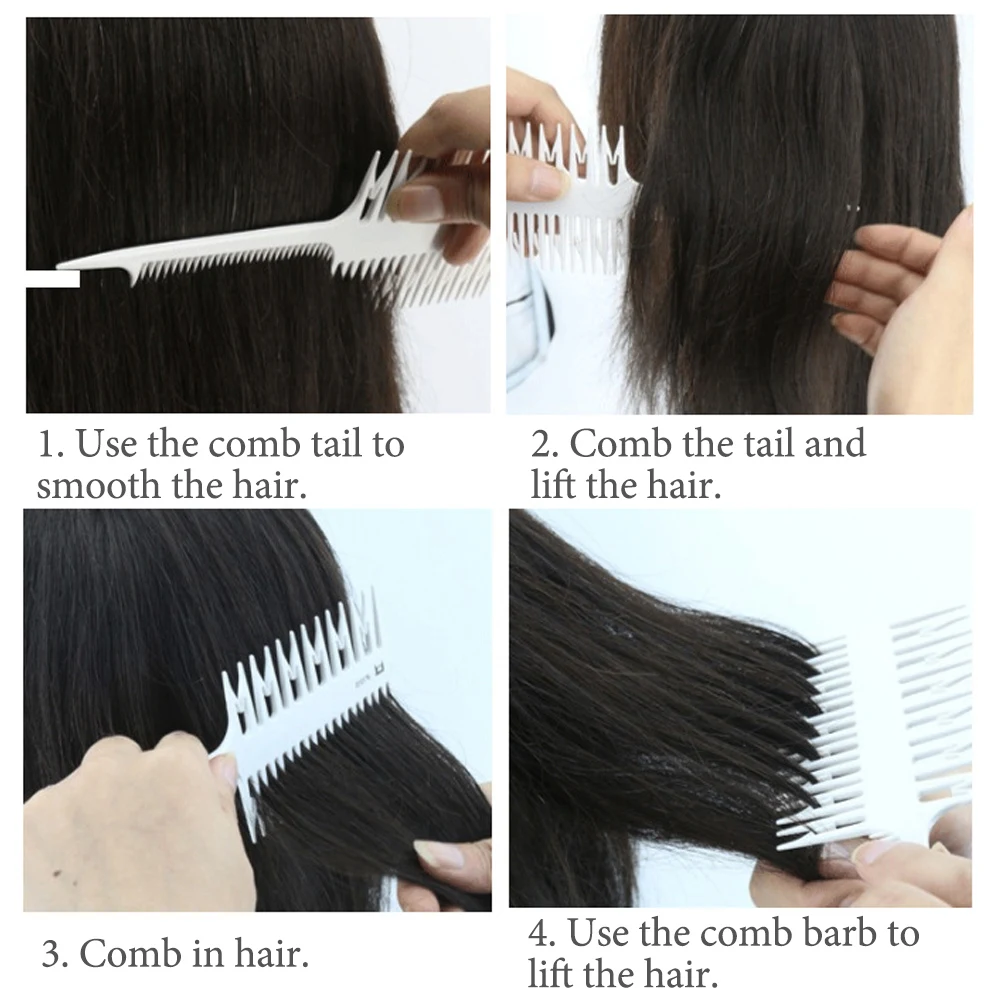 1. Use the comb tail to smooth the hair.

2. Comb the tail and lift the hair.

3. Comb in hair.

4. Use the comb barb to lift the hair.