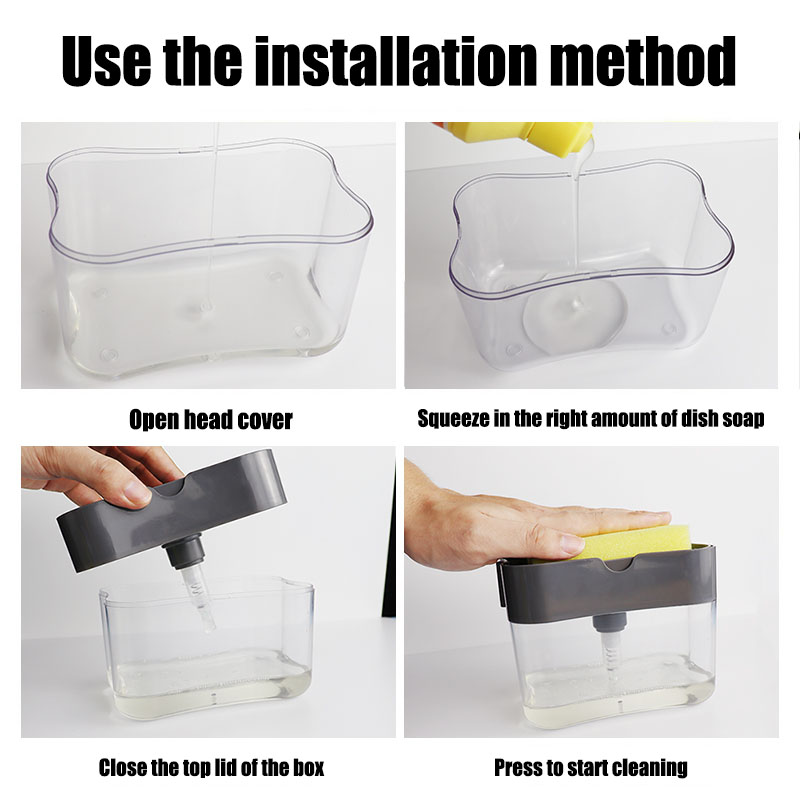 Use the installation method

Open head cover

Squeeze in the right amount of dish soap

Close the top lid of the box

Press to start cleaning