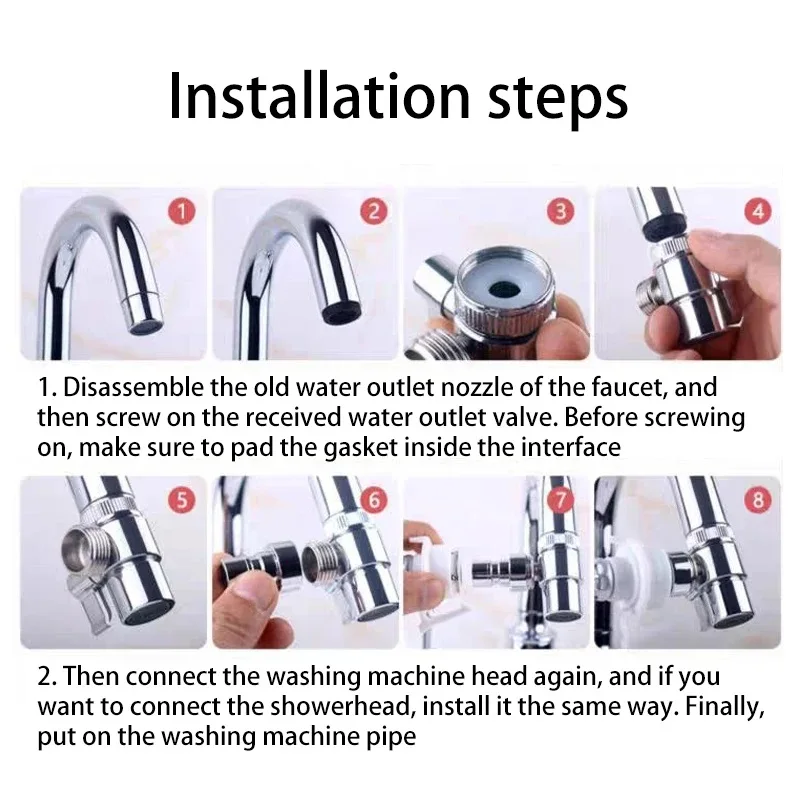 Installation steps

1

2

3

4

1. Disassemble the old water outlet nozzle of the faucet, and then screw on the received water outlet valve. Before screwing on, make sure to pad the gasket inside the interface

5

6

7

8

2. Then connect the washing machine head again, and if you want to connect the showerhead, install it the same way. Finally, put on the washing machine pipe