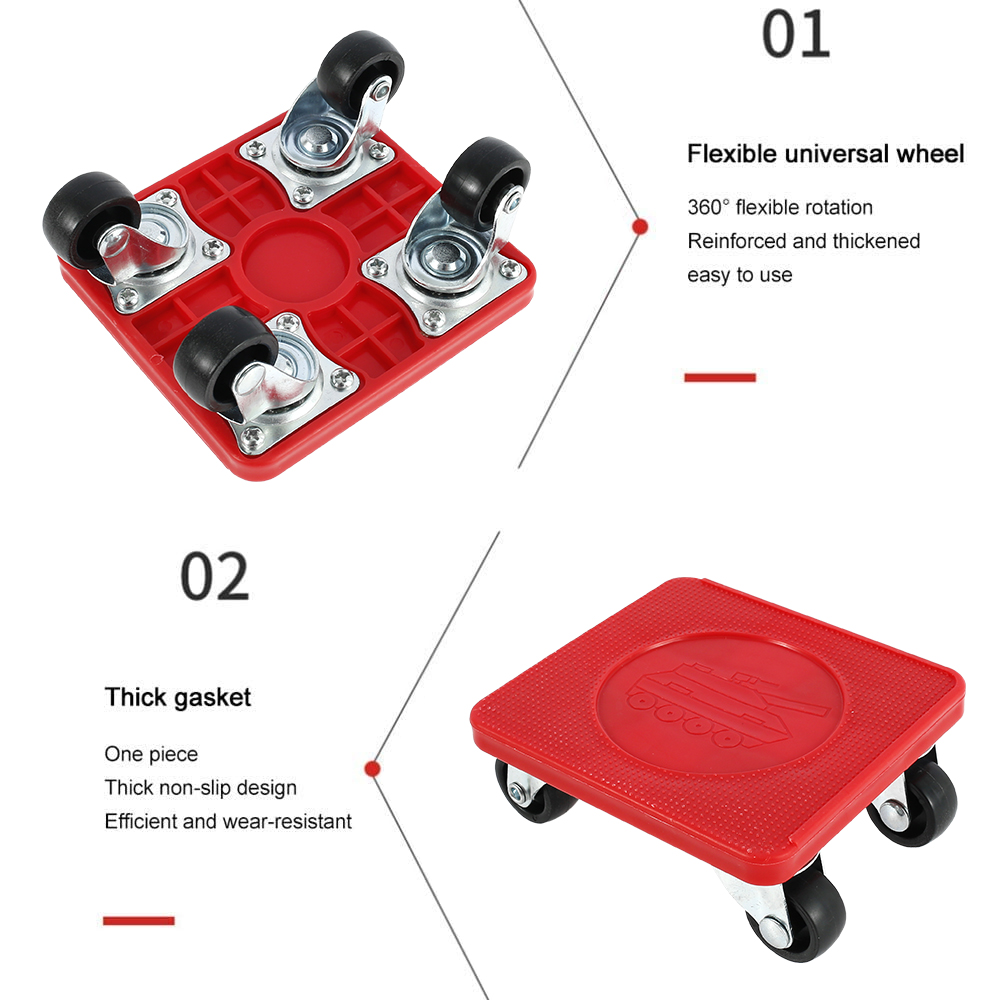 01

Flexible universal wheel

360° flexible rotation
Reinforced and thickened
easy to use

02

Thick gasket

One piece
Thick non-slip design
Efficient and wear-resistant