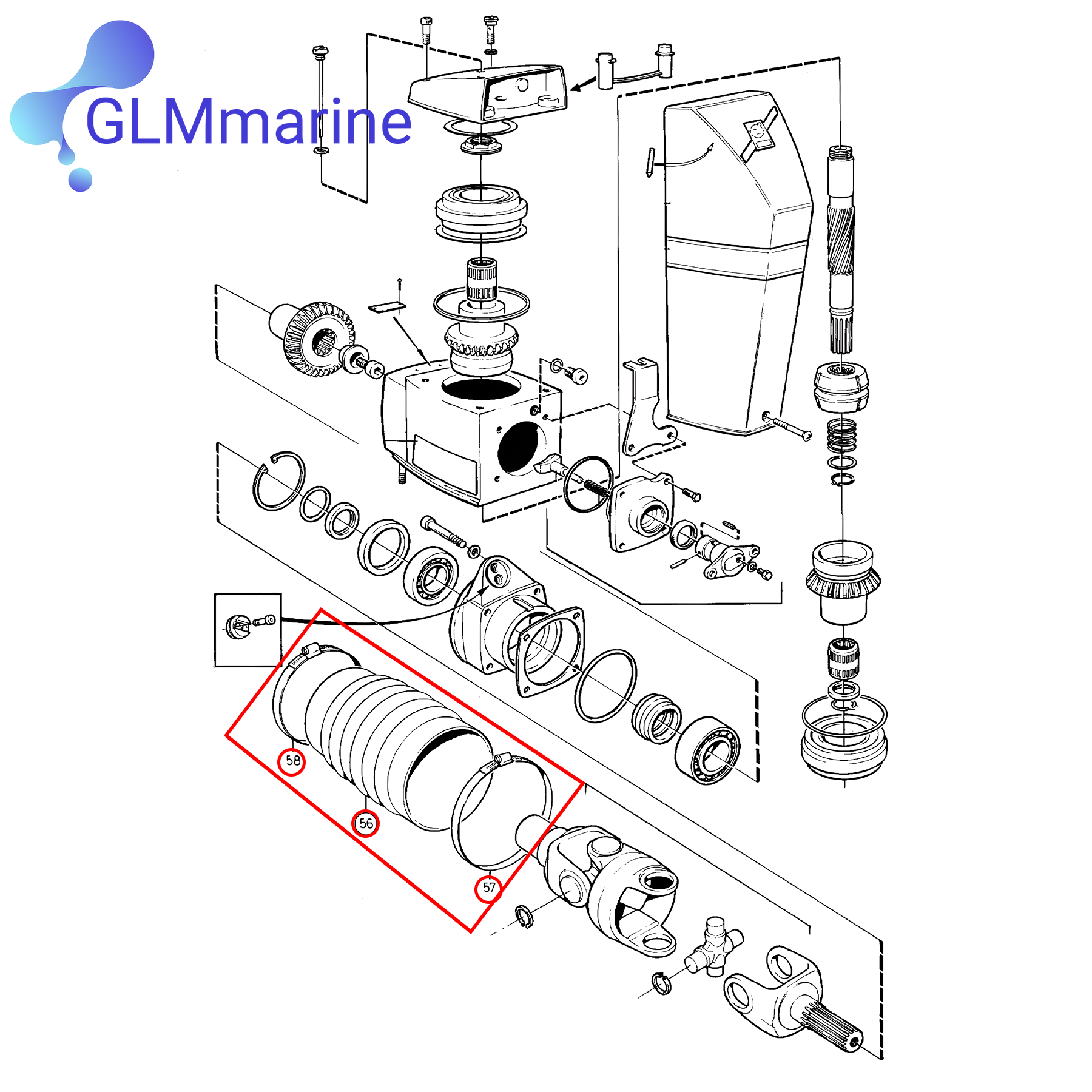 GLMmarine

58

56

57