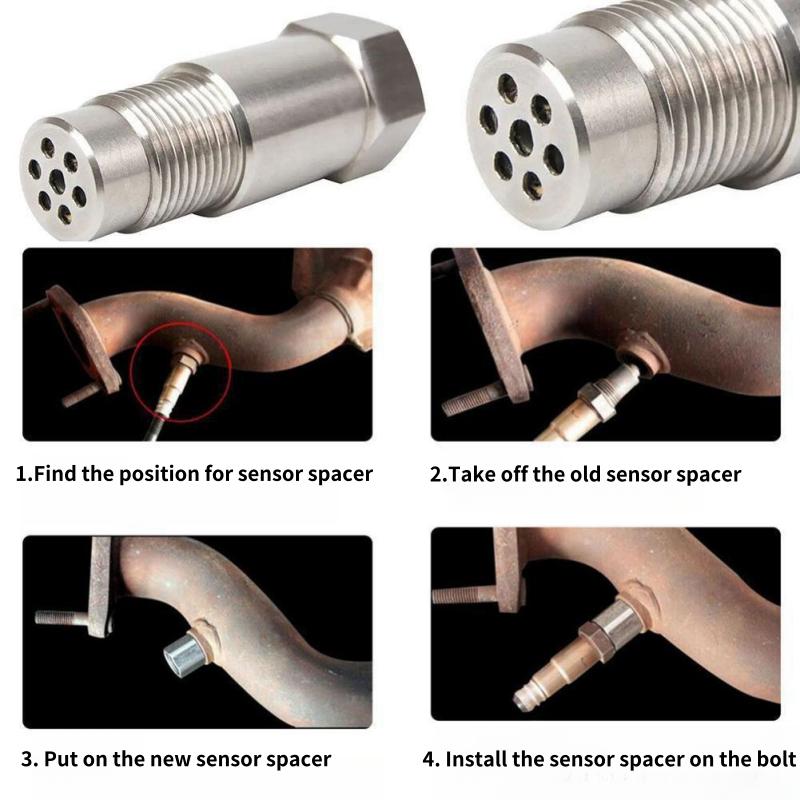 1.Find the position for sensor spacer

2.Take off the old sensor spacer

3. Put on the new sensor spacer

4. Install the sensor spacer on the bolt