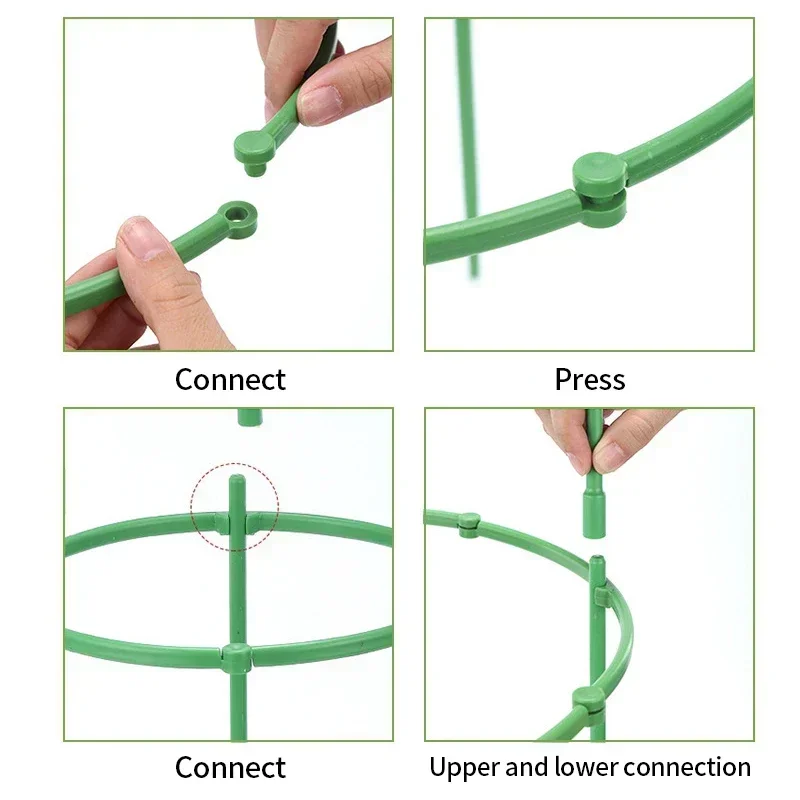 Connect

Press

Connect

Upper and lower connection