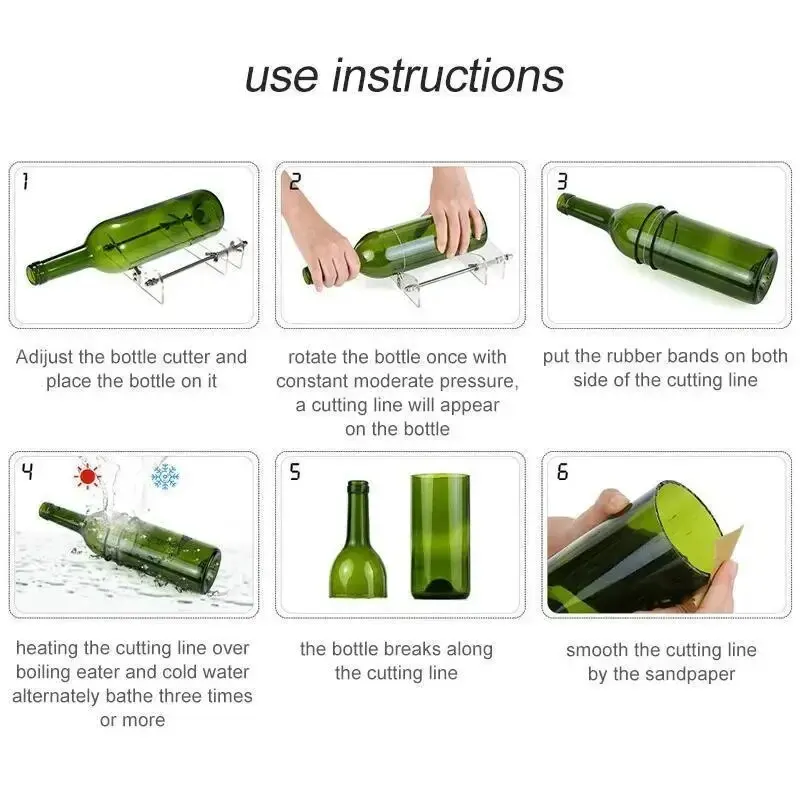 use instructions

1

Adijust the bottle cutter and place the bottle on it

2

rotate the bottle once with constant moderate pressure, a cutting line will appear on the bottle

3

put the rubber bands on both side of the cutting line

4

heating the cutting line over boiling eater and cold water alternately bathe three times or more

5

the bottle breaks along the cutting line

6

smooth the cutting line by the sandpaper