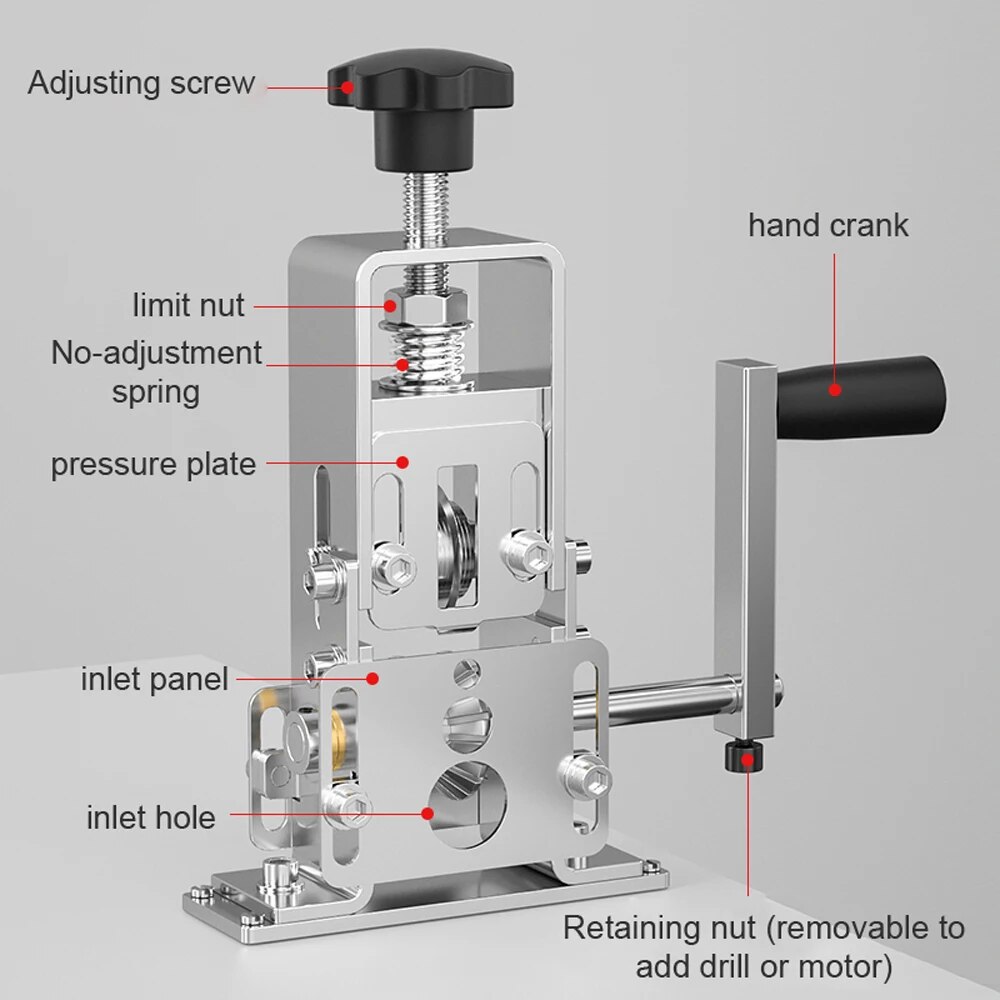 Adjusting screw

hand crank

limit nut

No-adjustment spring

pressure plate

inlet panel

inlet hole

Retaining nut (removable to add drill or motor)