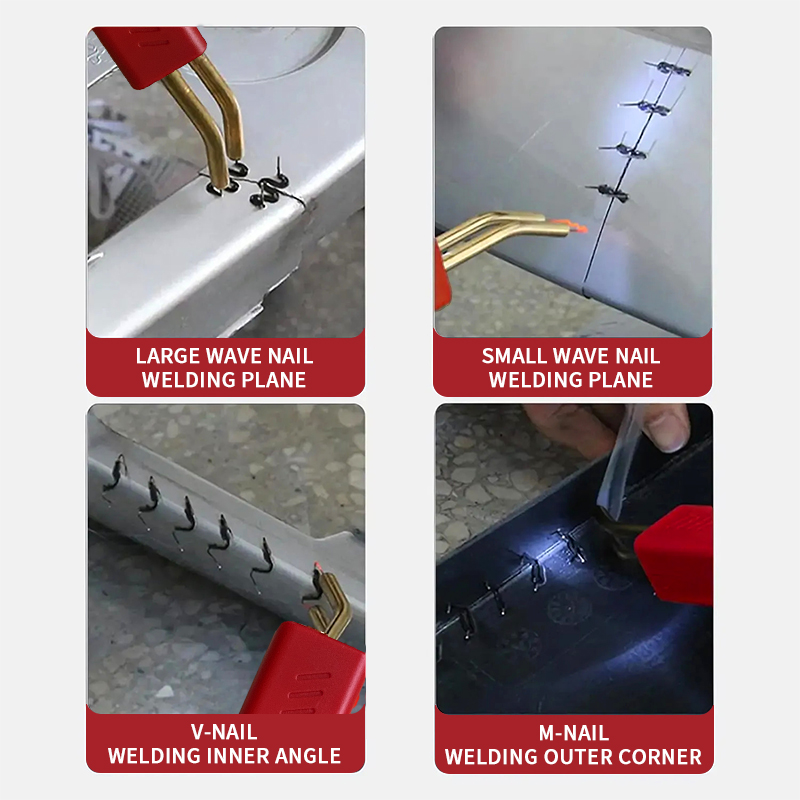 LARGE WAVE NAIL
WELDING PLANE

SMALL WAVE NAIL
WELDING PLANE

V-NAIL
WELDING INNER ANGLE

M-NAIL
WELDING OUTER CORNER