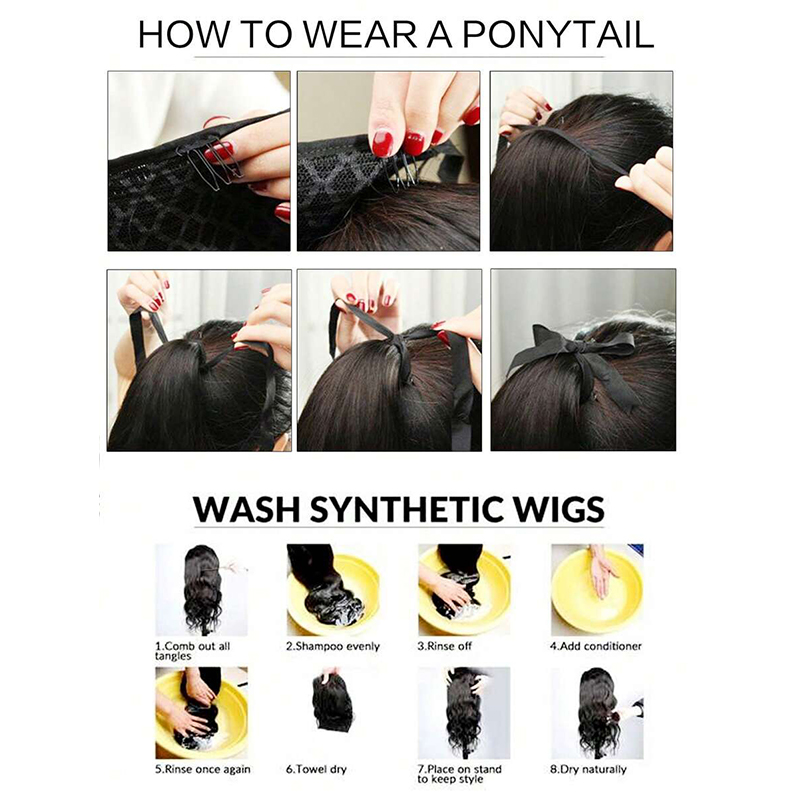 HOW TO WEAR A PONYTAIL

WASH SYNTHETIC WIGS

1.Comb out all tangles

2.Shampoo evenly

3.Rinse off

4.Add conditioner

5.Rinse once again

6.Towel dry

7.Place on stand to keep style

8.Dry naturally