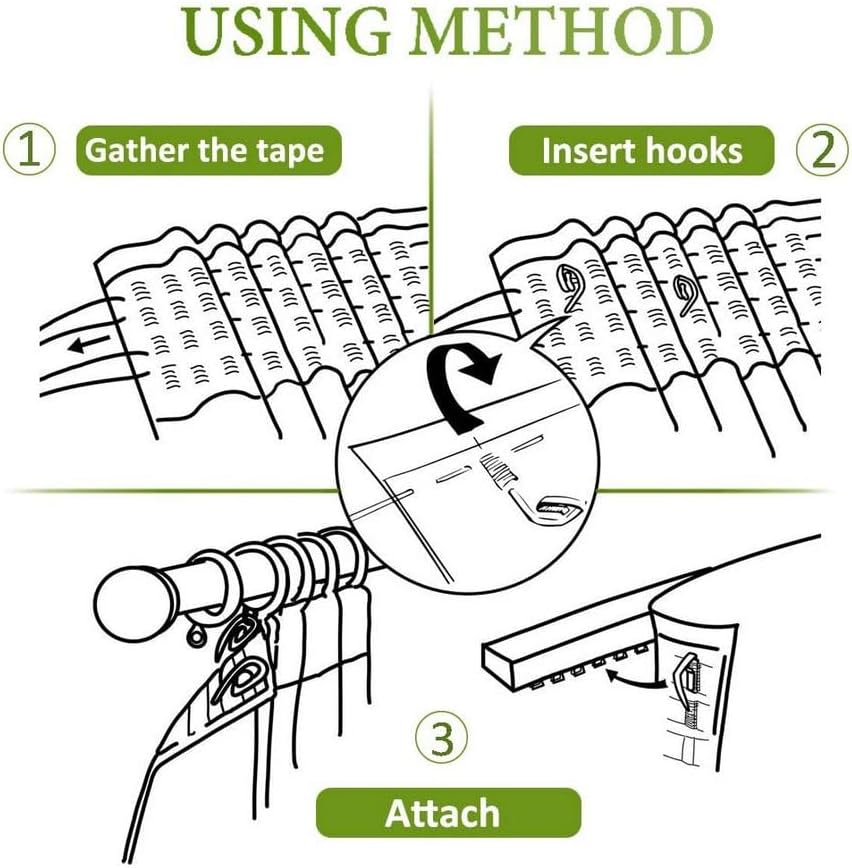 USING METHOD

① Gather the tape

Insert hooks ②

③

Attach