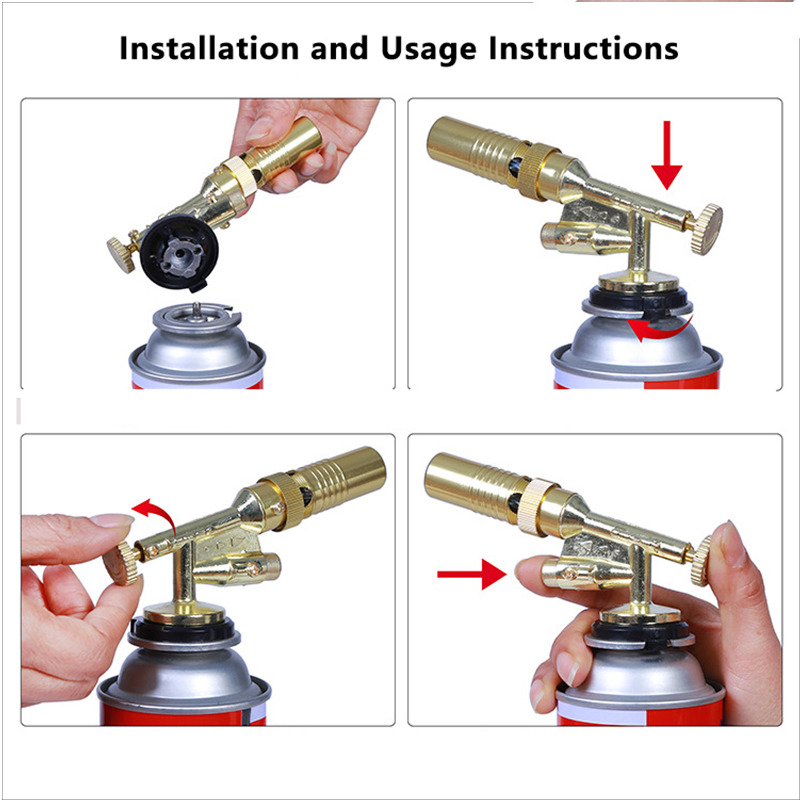 Installation and Usage Instructions